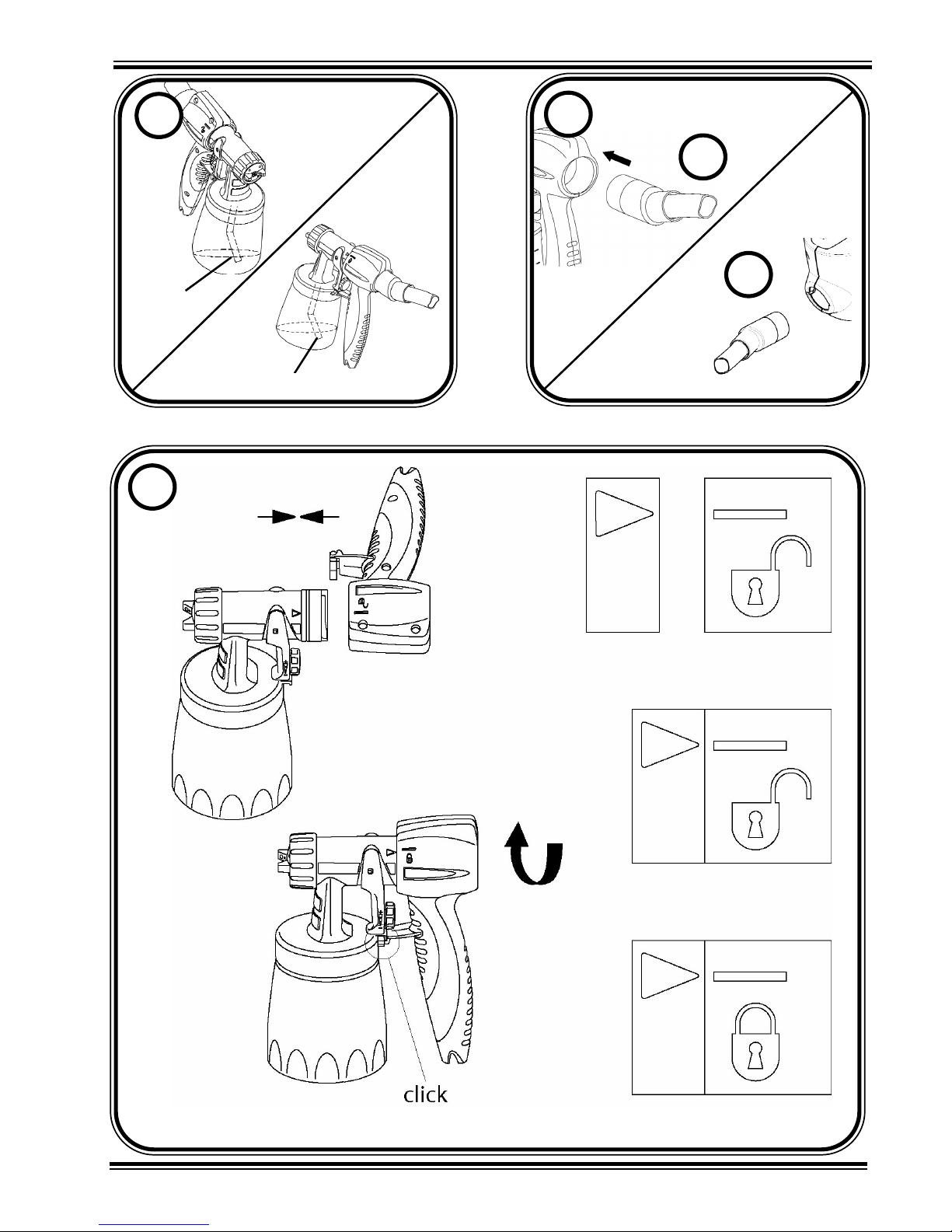 click