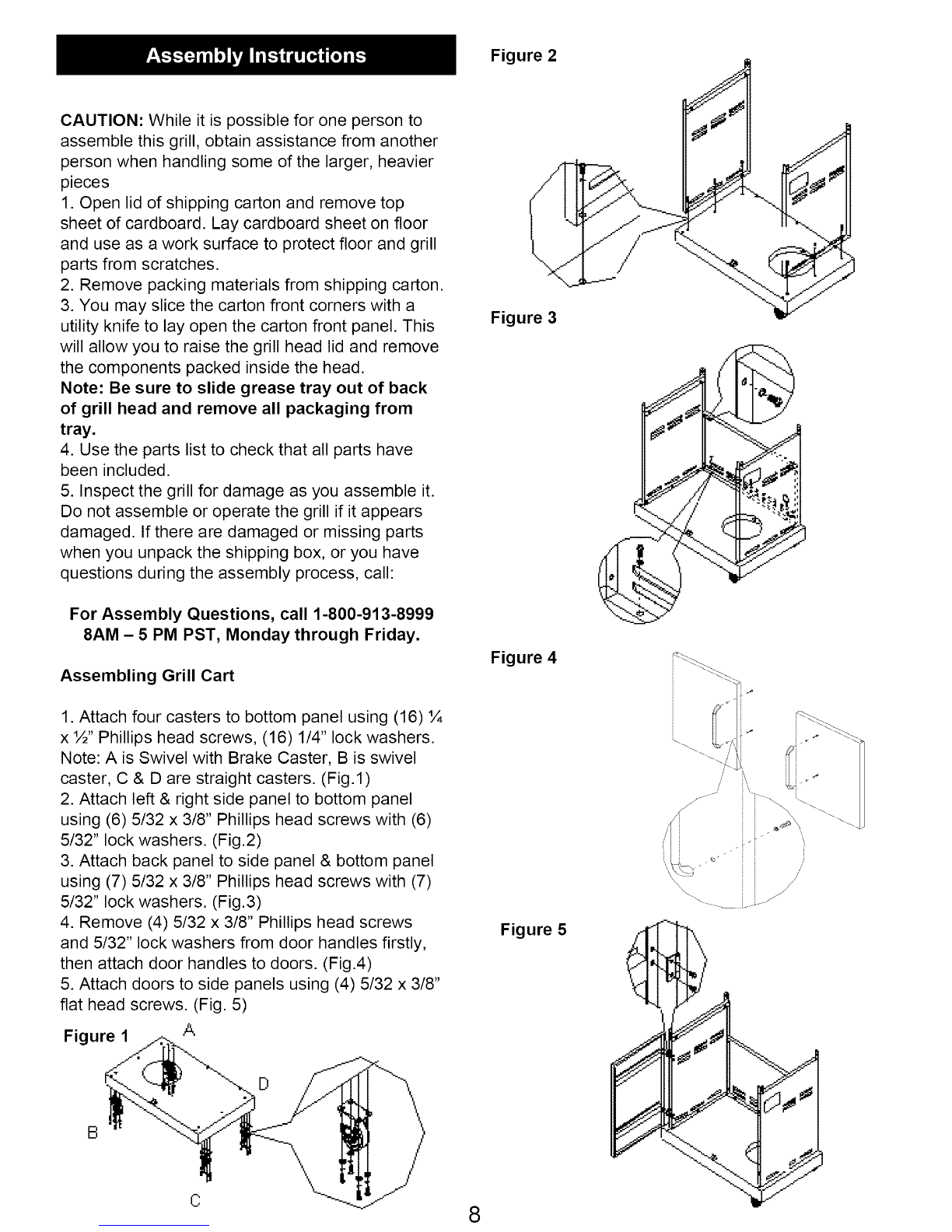 Assembly Instructions

CAUTION: While it is possible for one person to assemble this grill, obtain assistance from another person when handling some of the larger, heavier pieces

1. Open lid of shipping carton and remove top sheet of cardboard. Lay cardboard sheet on floor and use as a work surface to protect floor and grill parts from scratches.

2. Remove packing materials from shipping carton.

3. You may slice the carton front corners with a utility knife to lay open the carton front panel. This will allow you to raise the grill head lid and remove the components packed inside the head.

Note: Be sure to slide grease tray out of back of grill head and remove all packaging from tray.

4. Use the parts list to check that all parts have been included.

5. Inspect the grill for damage as you assemble it. Do not assemble or operate the grill if it appears damaged. If there are damaged or missing parts when you unpack the shipping box, or you have questions during the assembly process, call:

For Assembly Questions, call 1-800-913-8999
8AM – 5 PM PST, Monday through Friday.

Assembling Grill Cart

1. Attach four casters to bottom panel using (16) ¼ x ½" Phillips head screws, (16) 1/4" lock washers. Note: A is Swivel with Brake Caster, B is swivel caster, C & D are straight casters. (Fig.1)

2. Attach left & right side panel to bottom panel using (6) 5/32 x 3/8" Phillips head screws with (6) 5/32" lock washers. (Fig.2)

3. Attach back panel to side panel & bottom panel using (7) 5/32 x 3/8" Phillips head screws with (7) 5/32" lock washers. (Fig.3)

4. Remove (4) 5/32 x 3/8" Phillips head screws and 5/32" lock washers from door handles firstly, then attach door handles to doors. (Fig.4)

5. Attach doors to side panels using (4) 5/32 x 3/8" flat head screws. (Fig. 5)

Figure 1
A
D
B
C

Figure 2

Figure 3

Figure 4

Figure 5

8