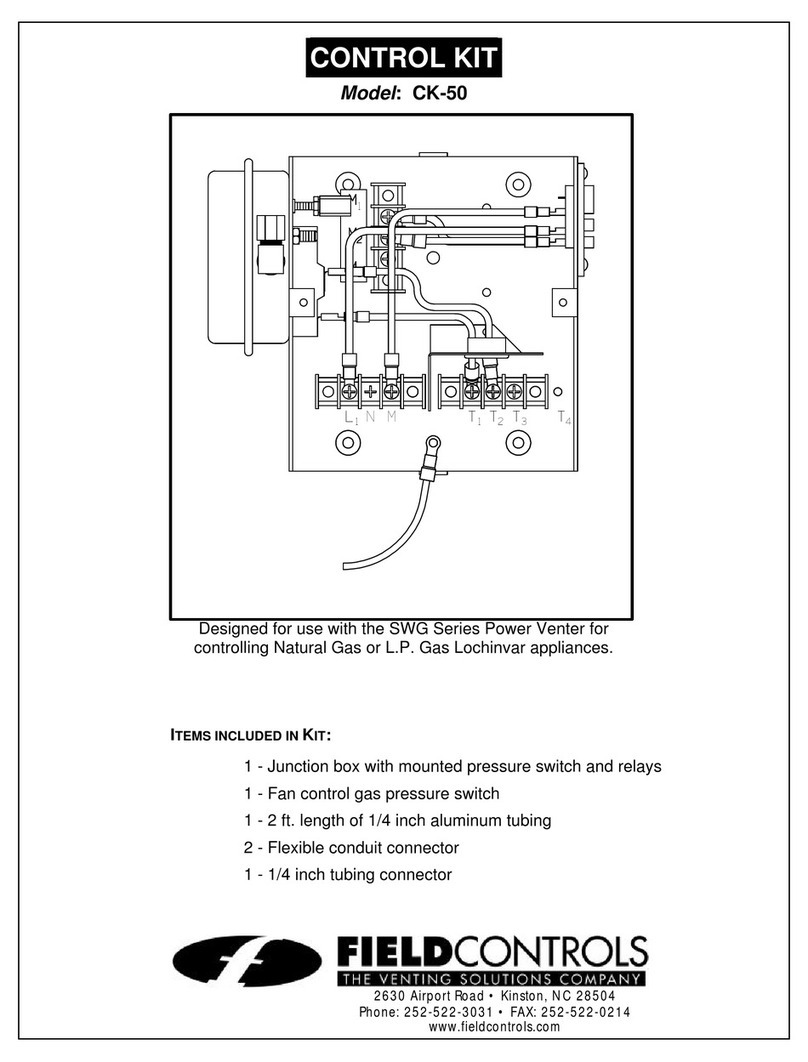 CONTROL KIT

Model: CK-50

$M_1$

$L_1$ N M $T_1$ $T_2$ $T_3$ $T_4$

Designed for use with the SWG Series Power Venter for controlling Natural Gas or L.P. Gas Lochinvar appliances.

ITEMS INCLUDED IN KIT:

1 - Junction box with mounted pressure switch and relays

1 - Fan control gas pressure switch

1 - 2 ft. length of 1/4 inch aluminum tubing

2 - Flexible conduit connector

1 - 1/4 inch tubing connector

FIELDCONTROLS
THE VENTING SOLUTIONS COMPANY

2630 Airport Road • Kinston, NC 28504
Phone: 252-522-3031 • FAX: 252-522-0214
www.fieldcontrols.com