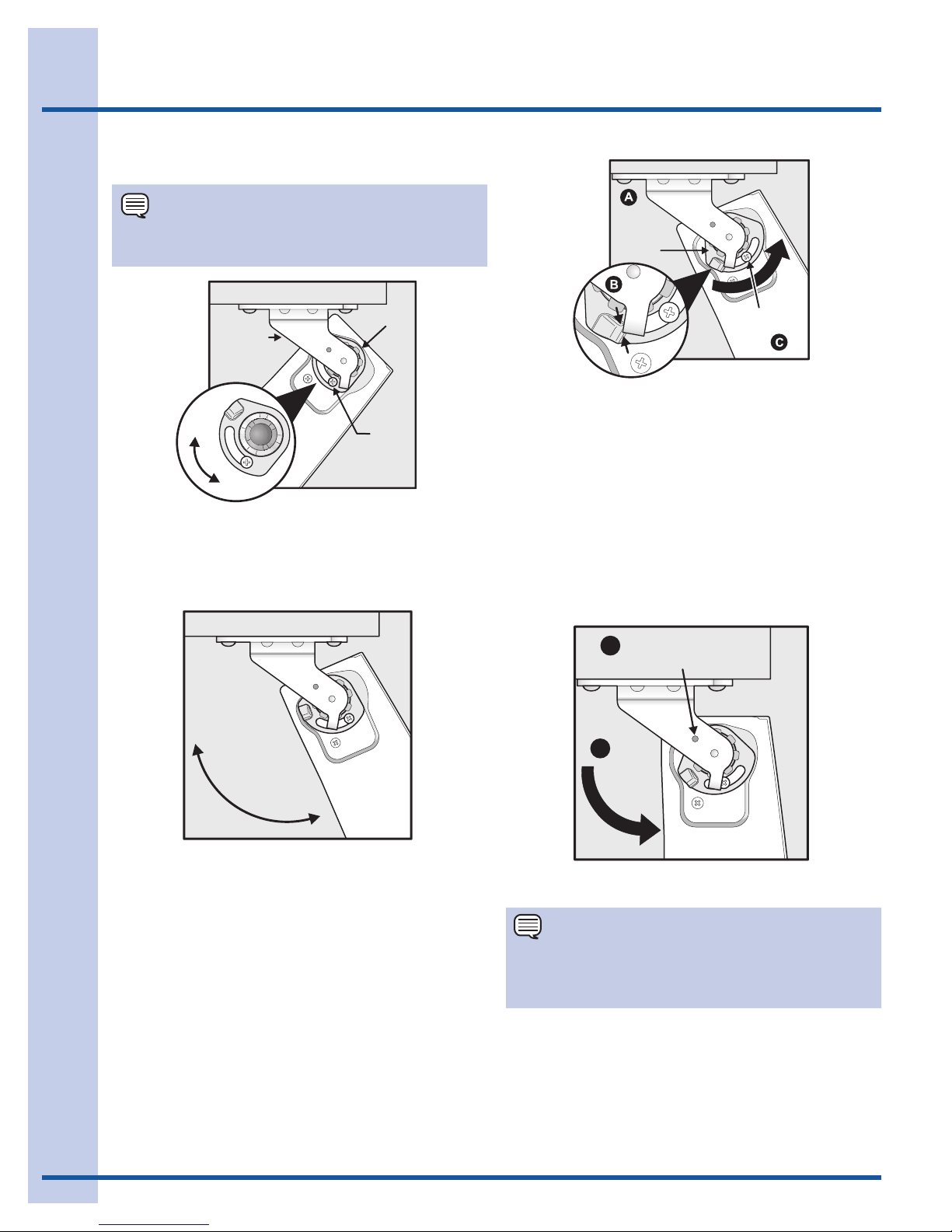 A

B

C