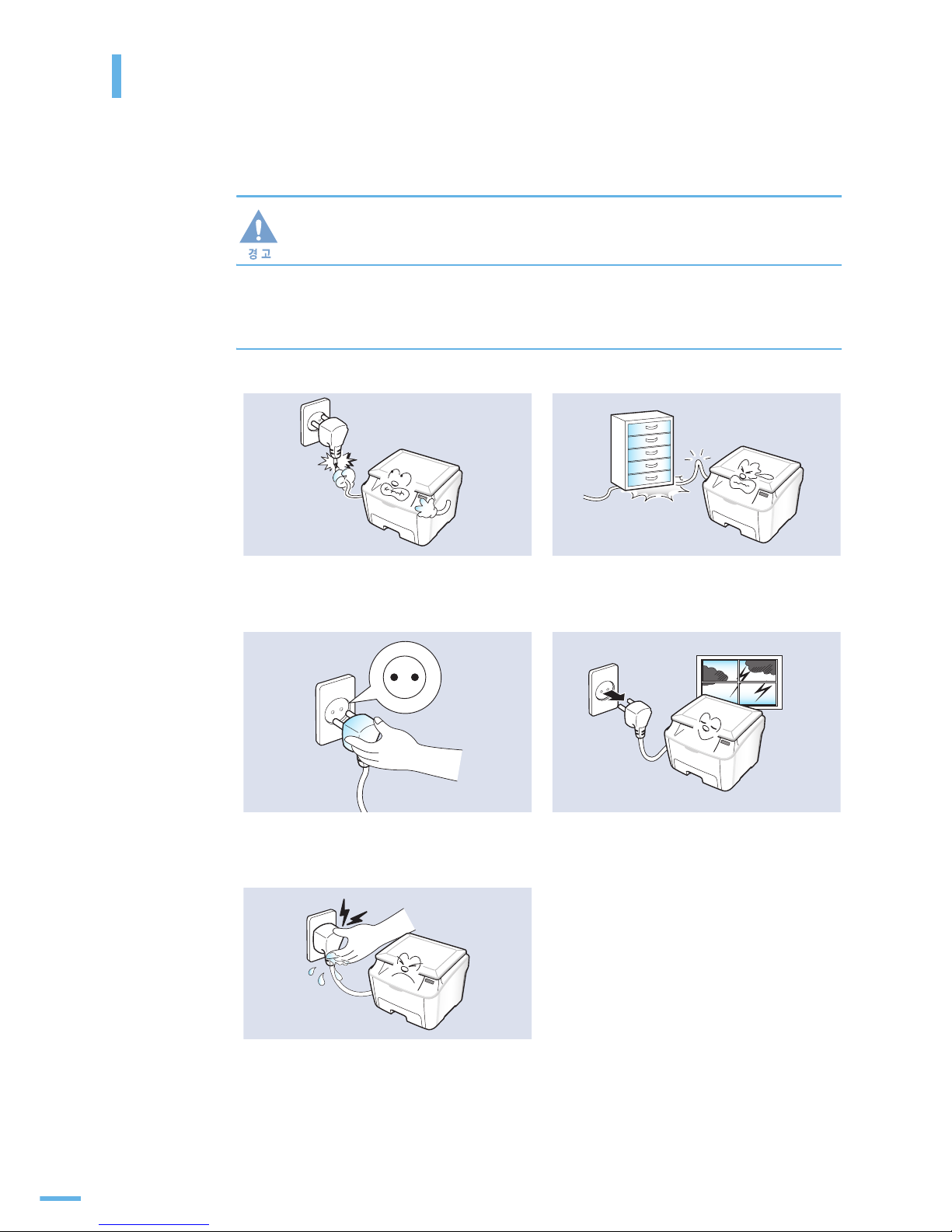 경 고