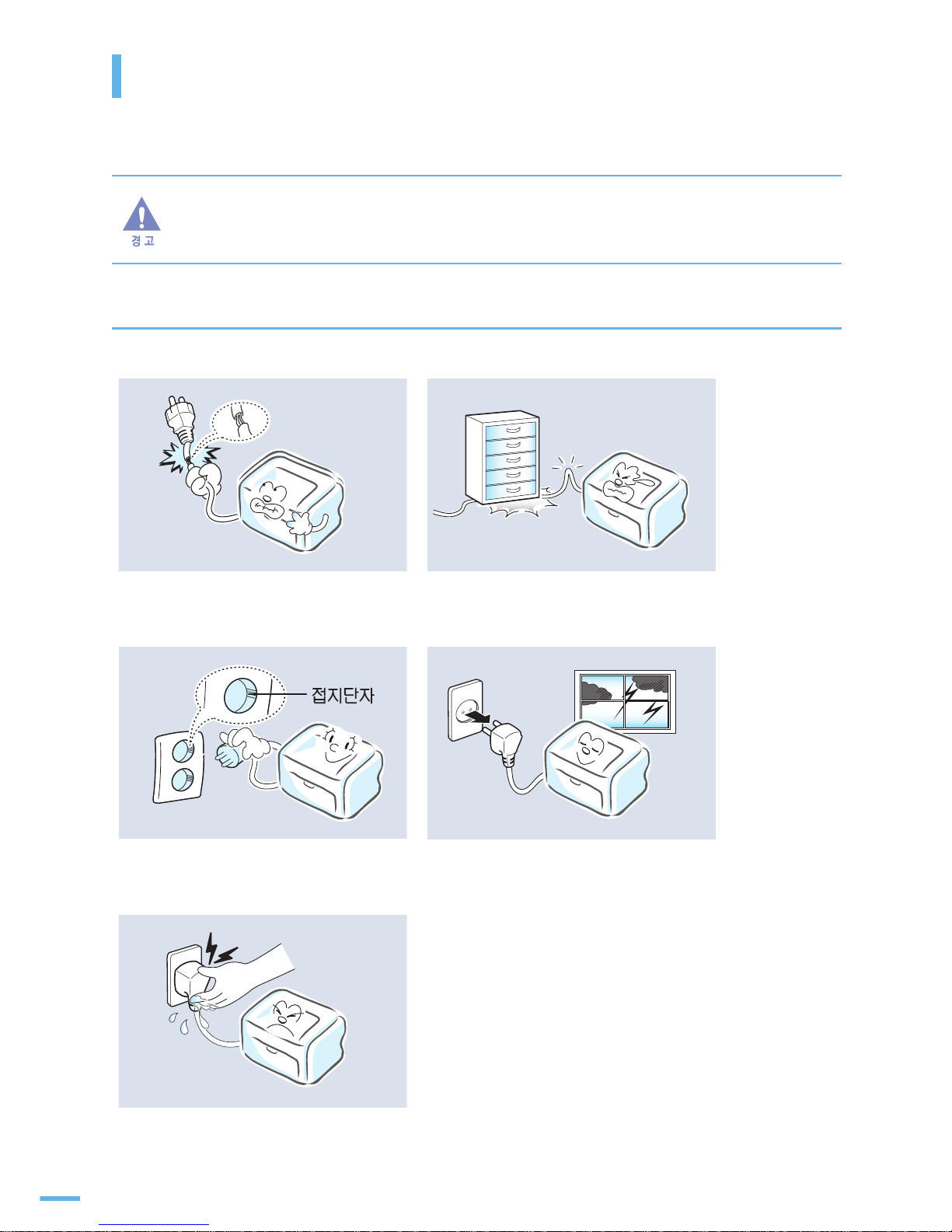 경 고

접지단자