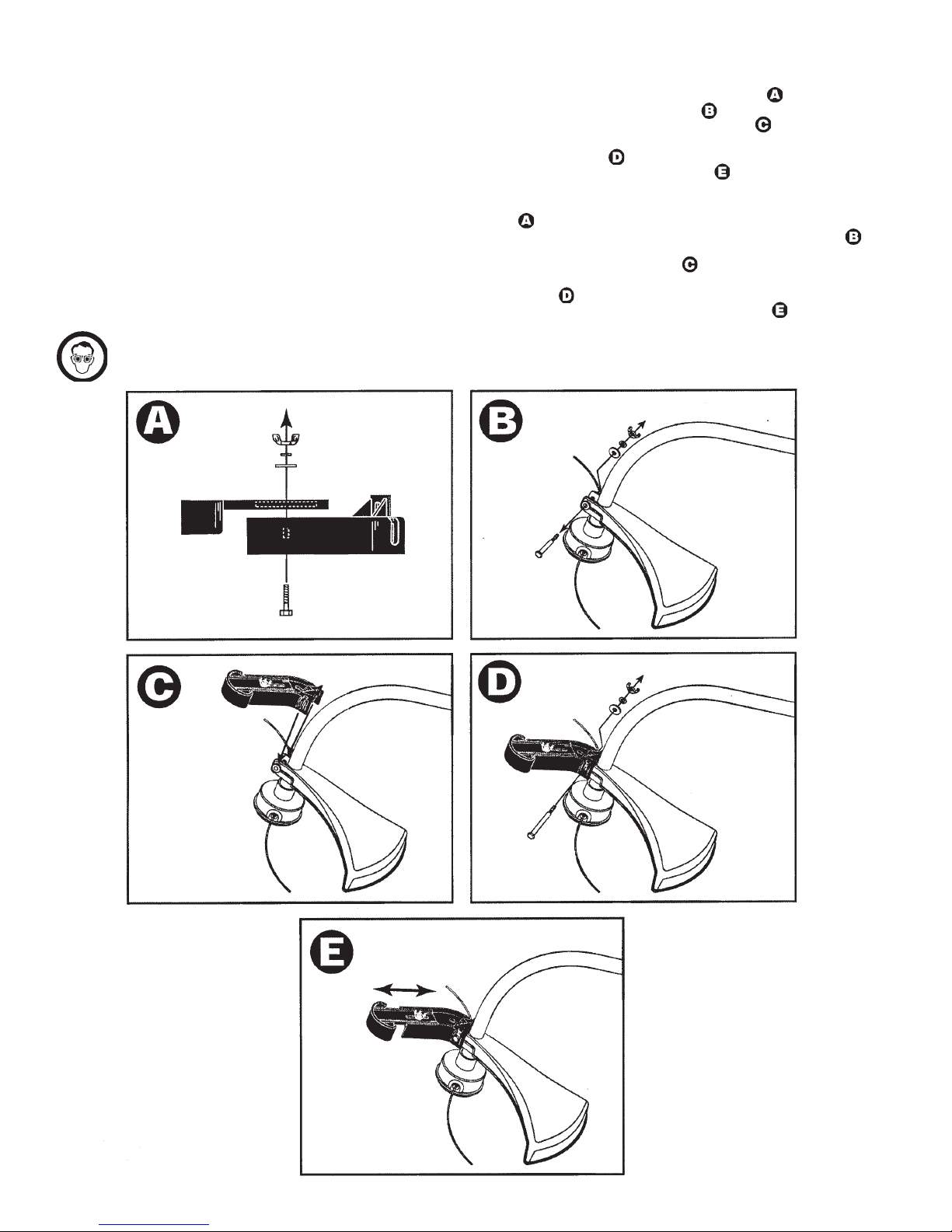 A
B
C
D
E

A
B
C
D
E

A
B
C
D
E