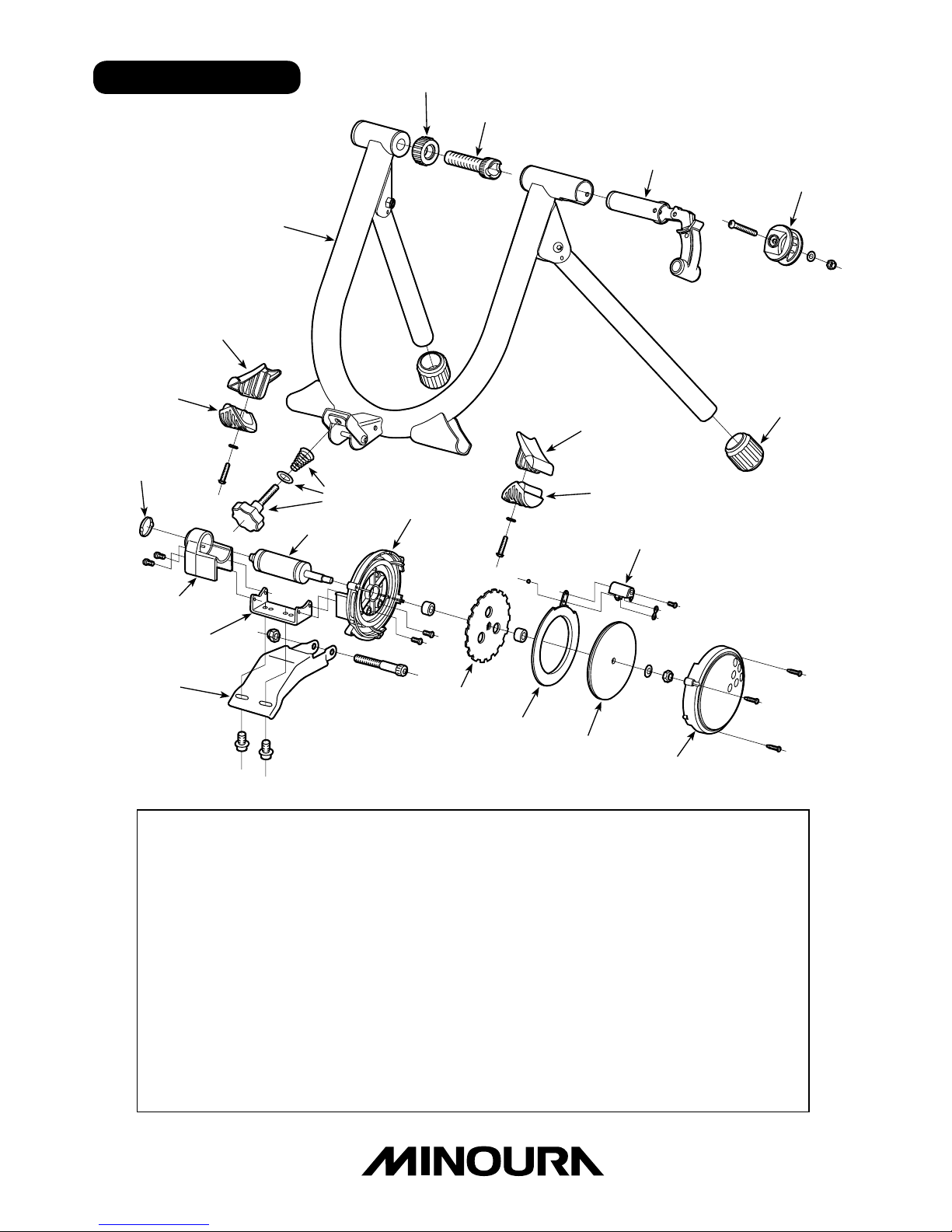 MINOURA