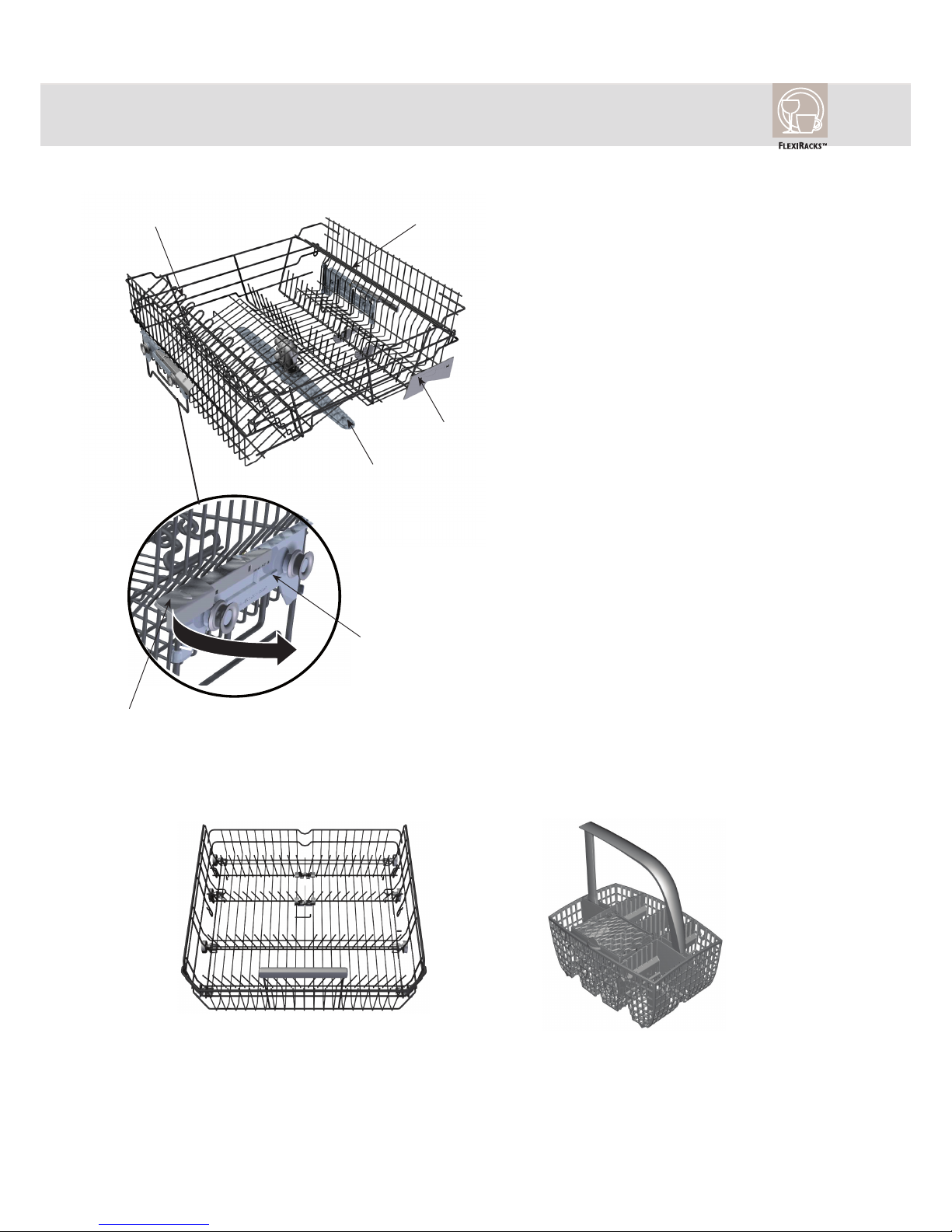 FLEXIRACKS™