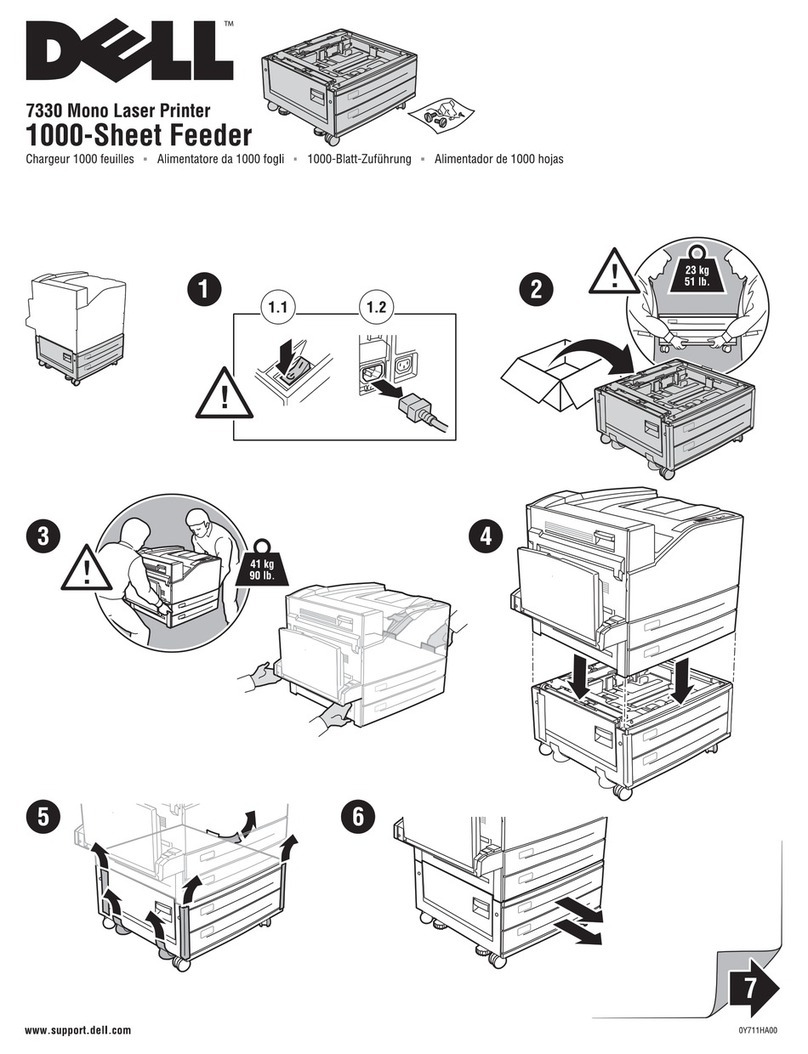 DELL™

7330 Mono Laser Printer
1000-Sheet Feeder
Chargeur 1000 feuilles ▪ Alimentatore da 1000 fogli ▪ 1000-Blatt-Zuführung ▪ Alimentador de 1000 hojas

1
1.1
1.2

2
23 kg
51 lb.

3
41 kg
90 lb.

4

5

6

7

www.support.dell.com
0Y711HA00