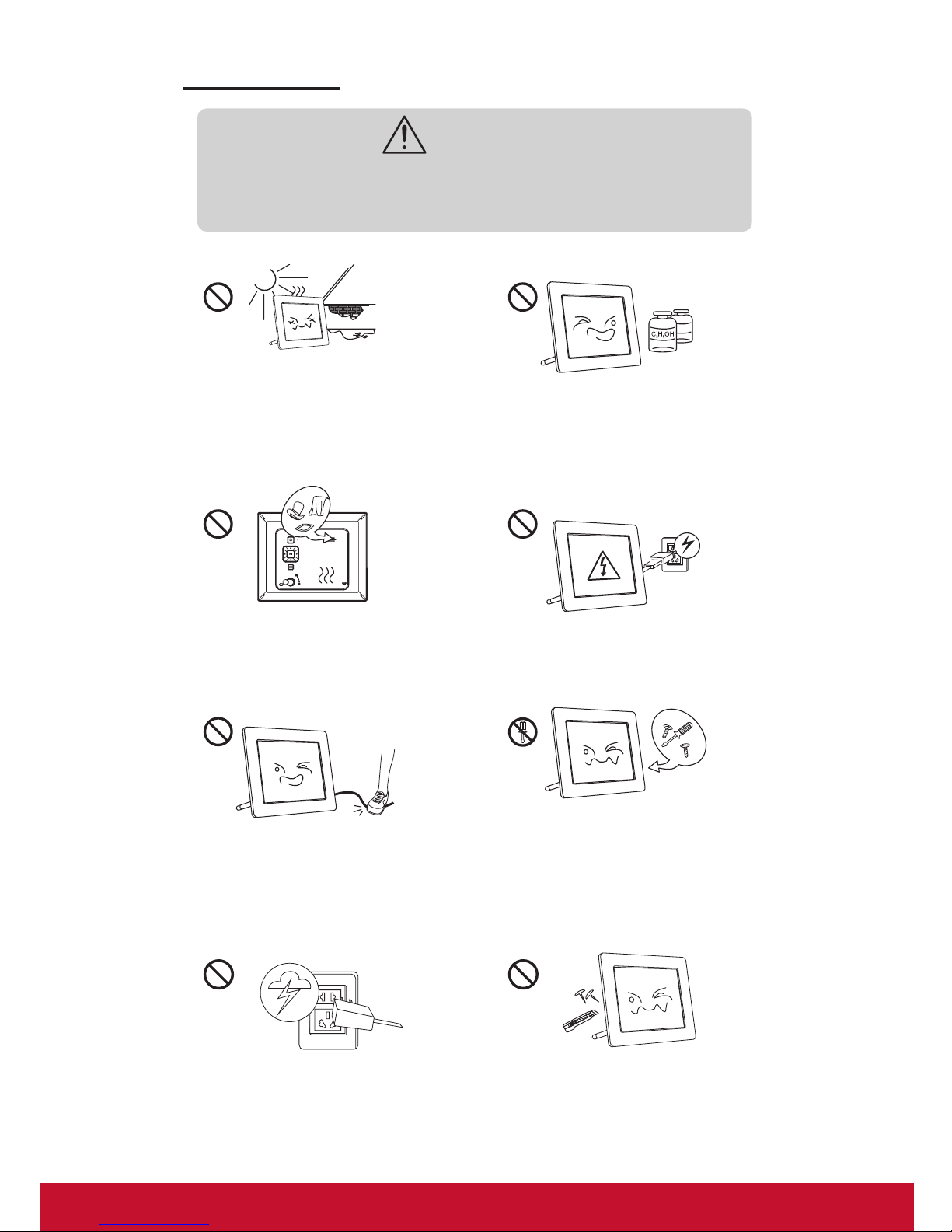 $C_2H_5OH$