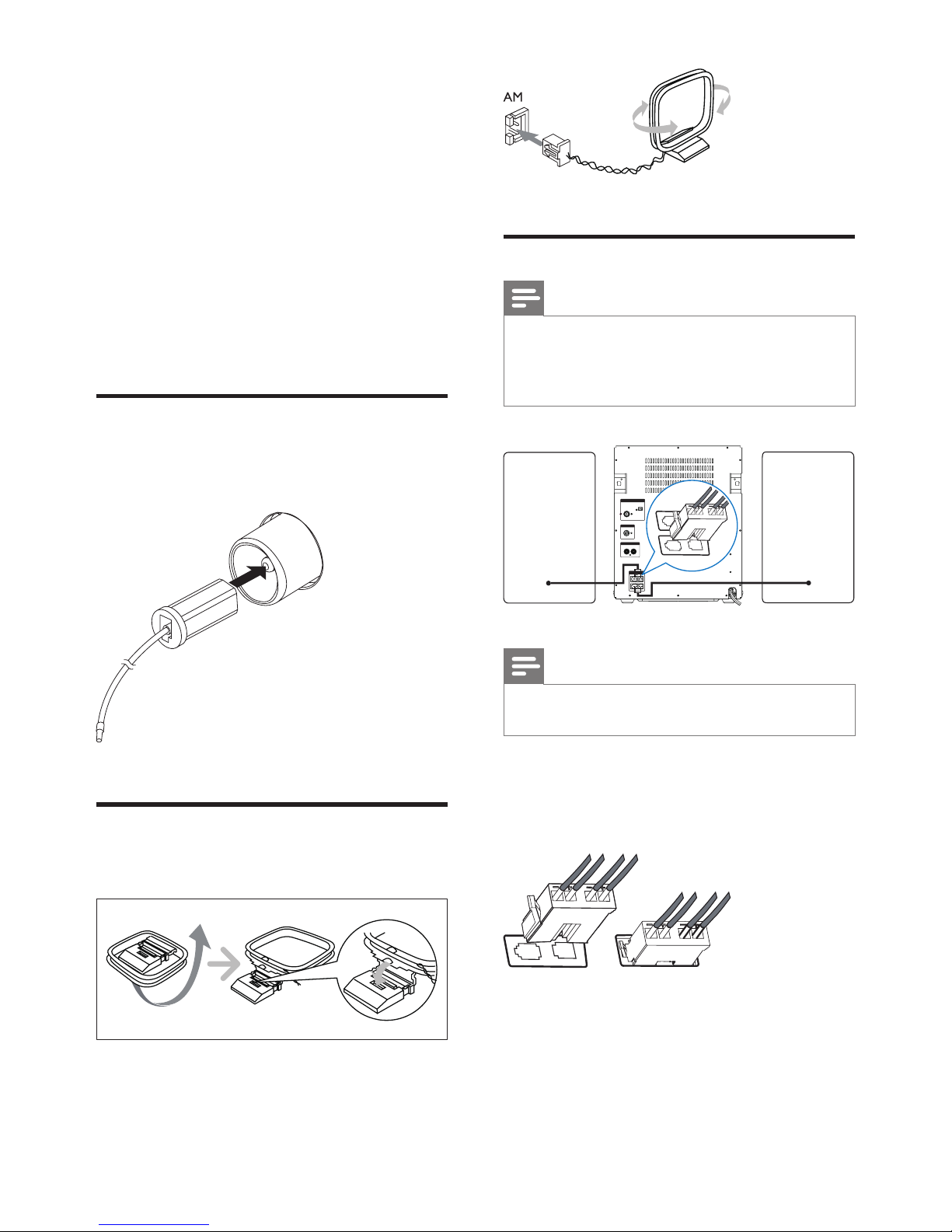 AM