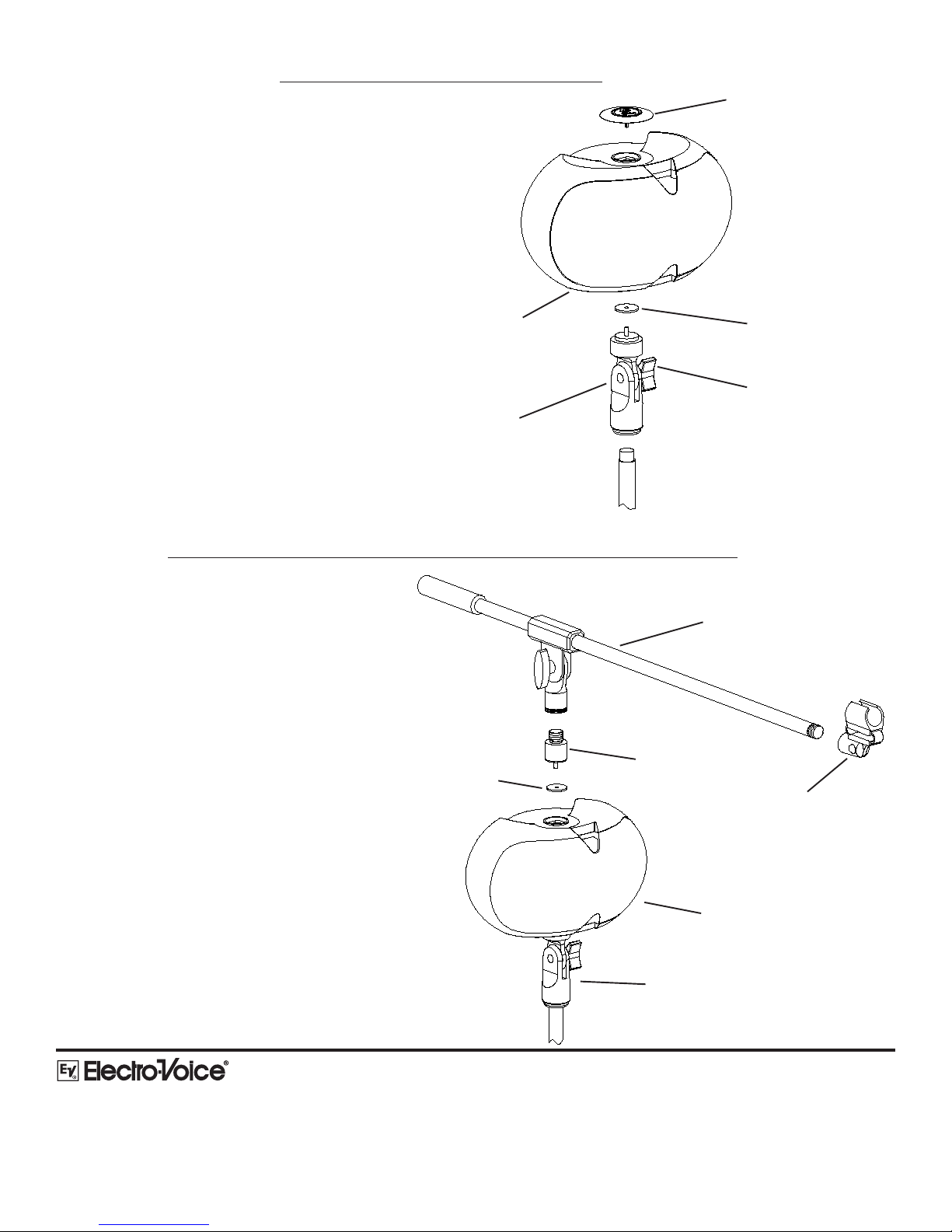 EV Electro-Voice®