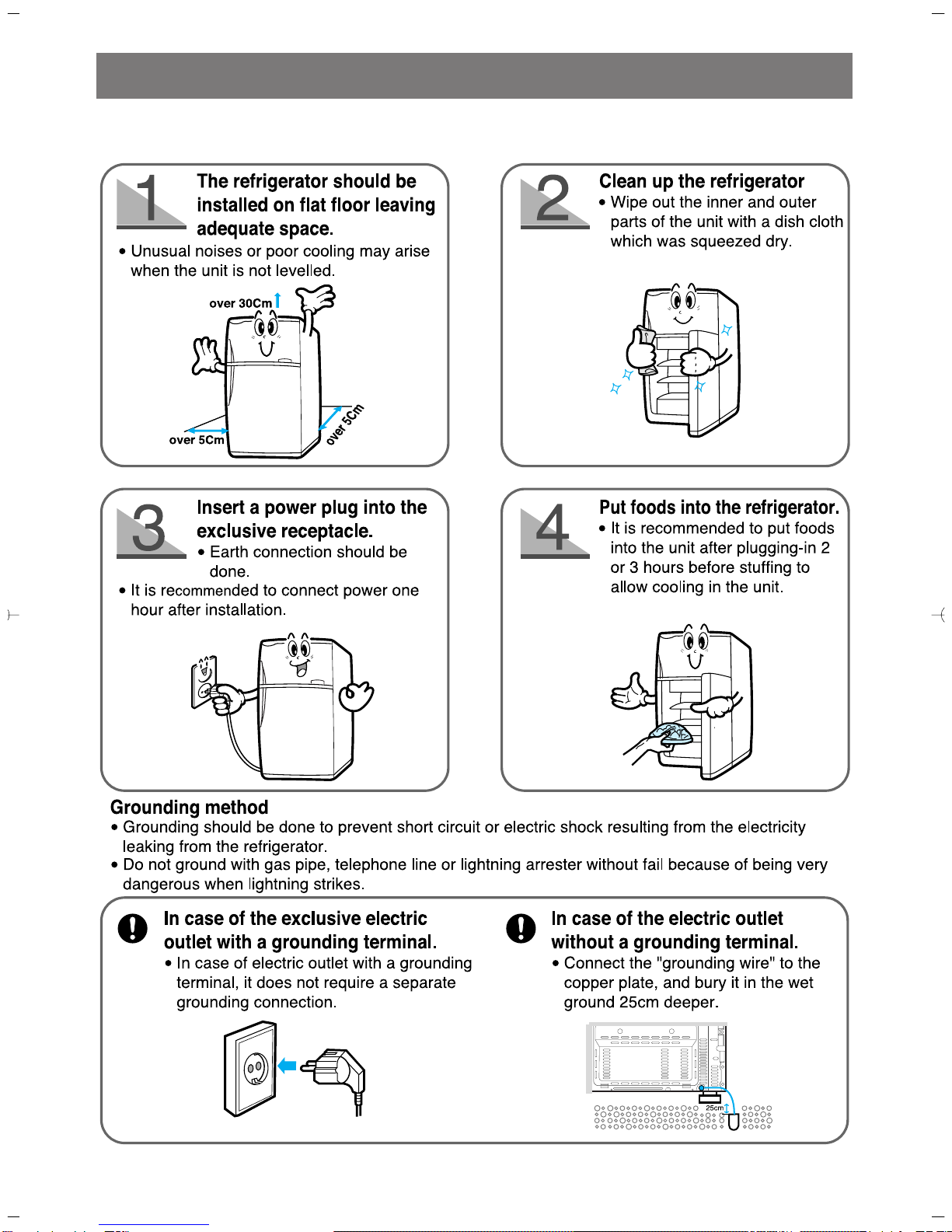 1

The refrigerator should be installed on flat floor leaving adequate space.

• Unusual noises or poor cooling may arise when the unit is not levelled.

over 30Cm

over 5Cm

over 5Cm

2

Clean up the refrigerator

• Wipe out the inner and outer parts of the unit with a dish cloth which was squeezed dry.

3

Insert a power plug into the exclusive receptacle.

• Earth connection should be done.

• It is recommended to connect power one hour after installation.

4

Put foods into the refrigerator.

• It is recommended to put foods into the unit after plugging-in 2 or 3 hours before stuffing to allow cooling in the unit.

Grounding method

• Grounding should be done to prevent short circuit or electric shock resulting from the electricity leaking from the refrigerator.

• Do not ground with gas pipe, telephone line or lightning arrester without fail because of being very dangerous when lightning strikes.

In case of the exclusive electric outlet with a grounding terminal.

• In case of electric outlet with a grounding terminal, it does not require a separate grounding connection.

In case of the electric outlet without a grounding terminal.

• Connect the "grounding wire" to the copper plate, and bury it in the wet ground 25cm deeper.

25cm