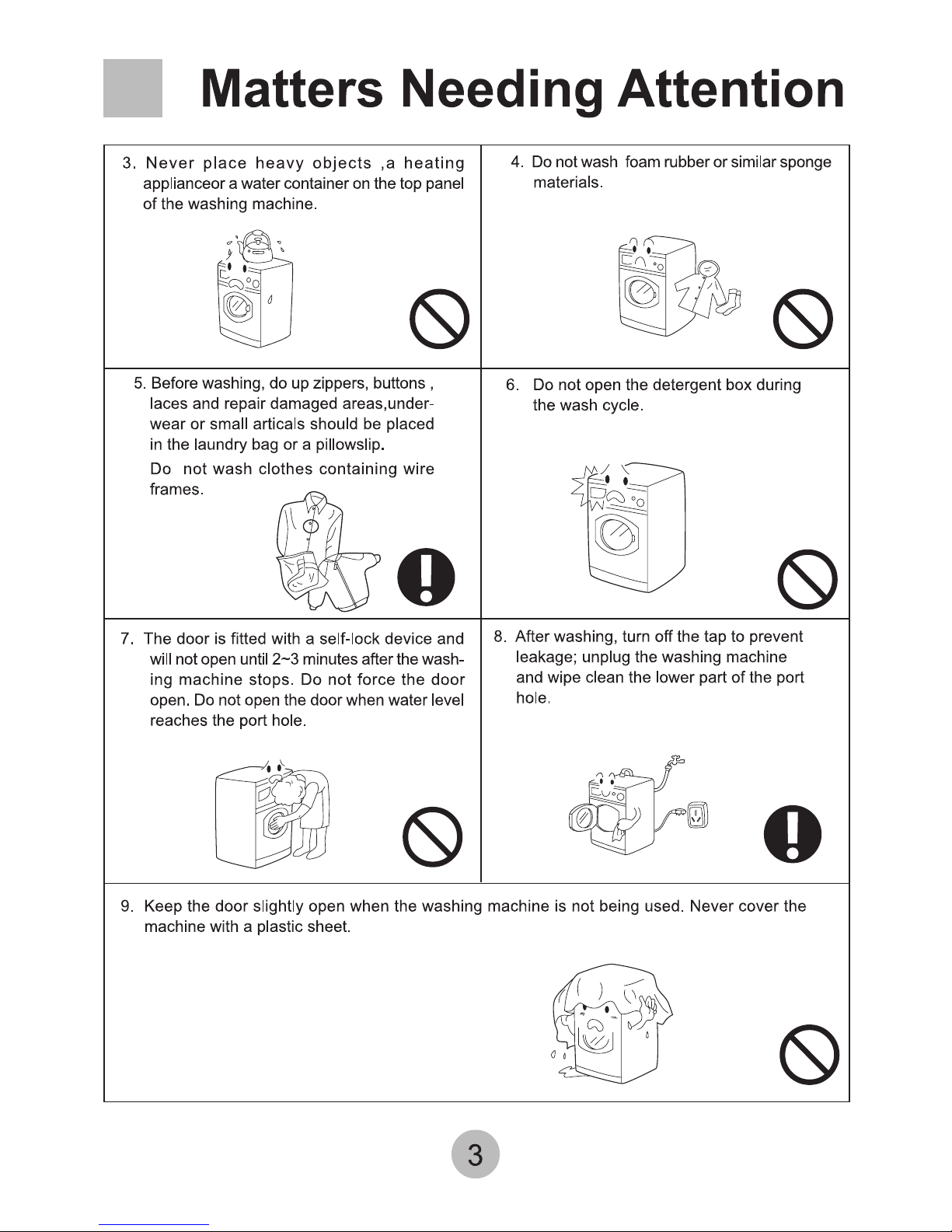 Matters Needing Attention

3. Never place heavy objects ,a heating applianceor a water container on the top panel of the washing machine.

4. Do not wash foam rubber or similar sponge materials.

5. Before washing, do up zippers, buttons , laces and repair damaged areas,underwear or small articals should be placed in the laundry bag or a pillowslip.

Do not wash clothes containing wire frames.

6. Do not open the detergent box during the wash cycle.

7. The door is fitted with a self-lock device and will not open until 2~3 minutes after the washing machine stops. Do not force the door open. Do not open the door when water level reaches the port hole.

8. After washing, turn off the tap to prevent leakage; unplug the washing machine and wipe clean the lower part of the port hole.

9. Keep the door slightly open when the washing machine is not being used. Never cover the machine with a plastic sheet.

3