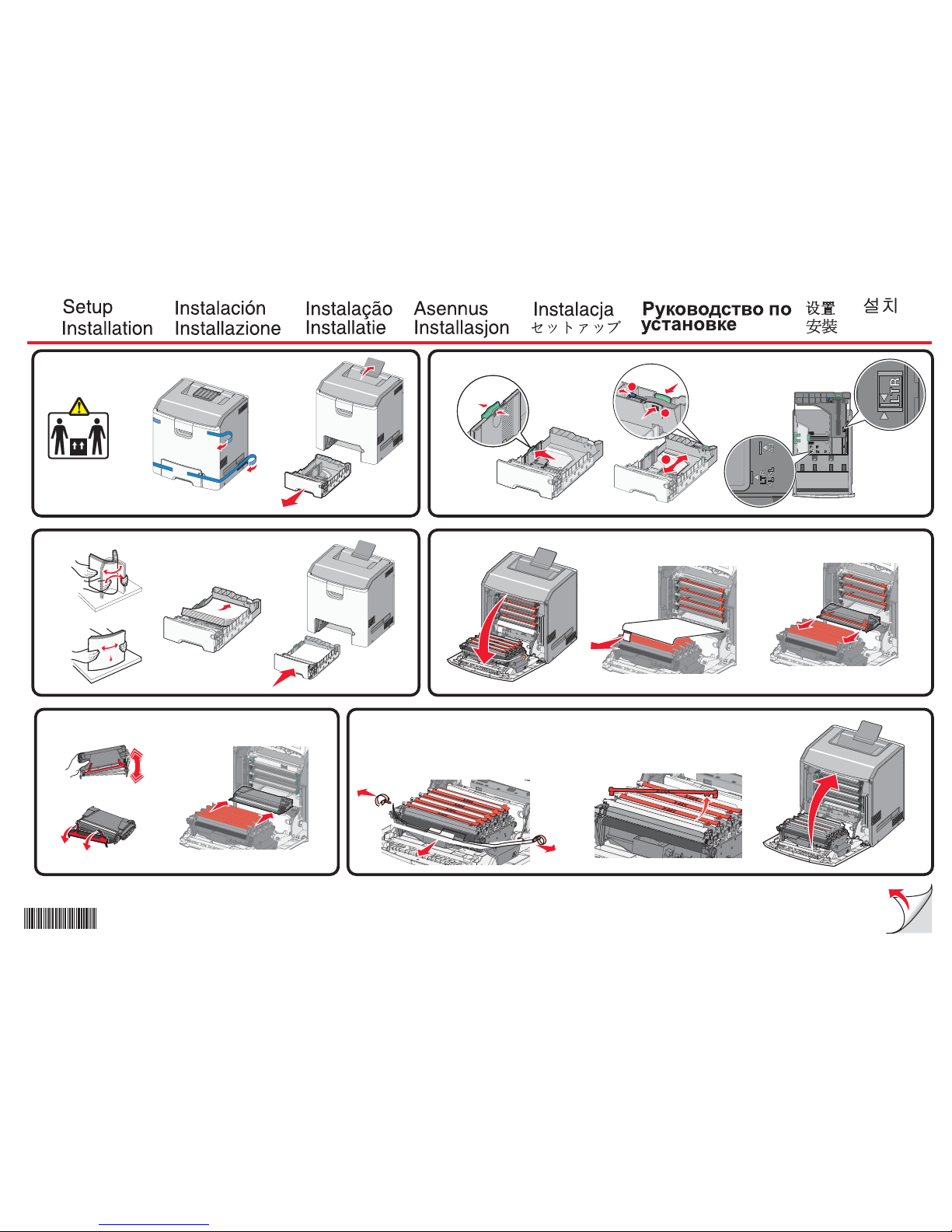 Setup
Installation

Instalación
Installazione

Instalação
Installatie

Asennus
Installasjon

Instalacja
セットアップ

Руководство по установке

设置
安裝

설치

LTR