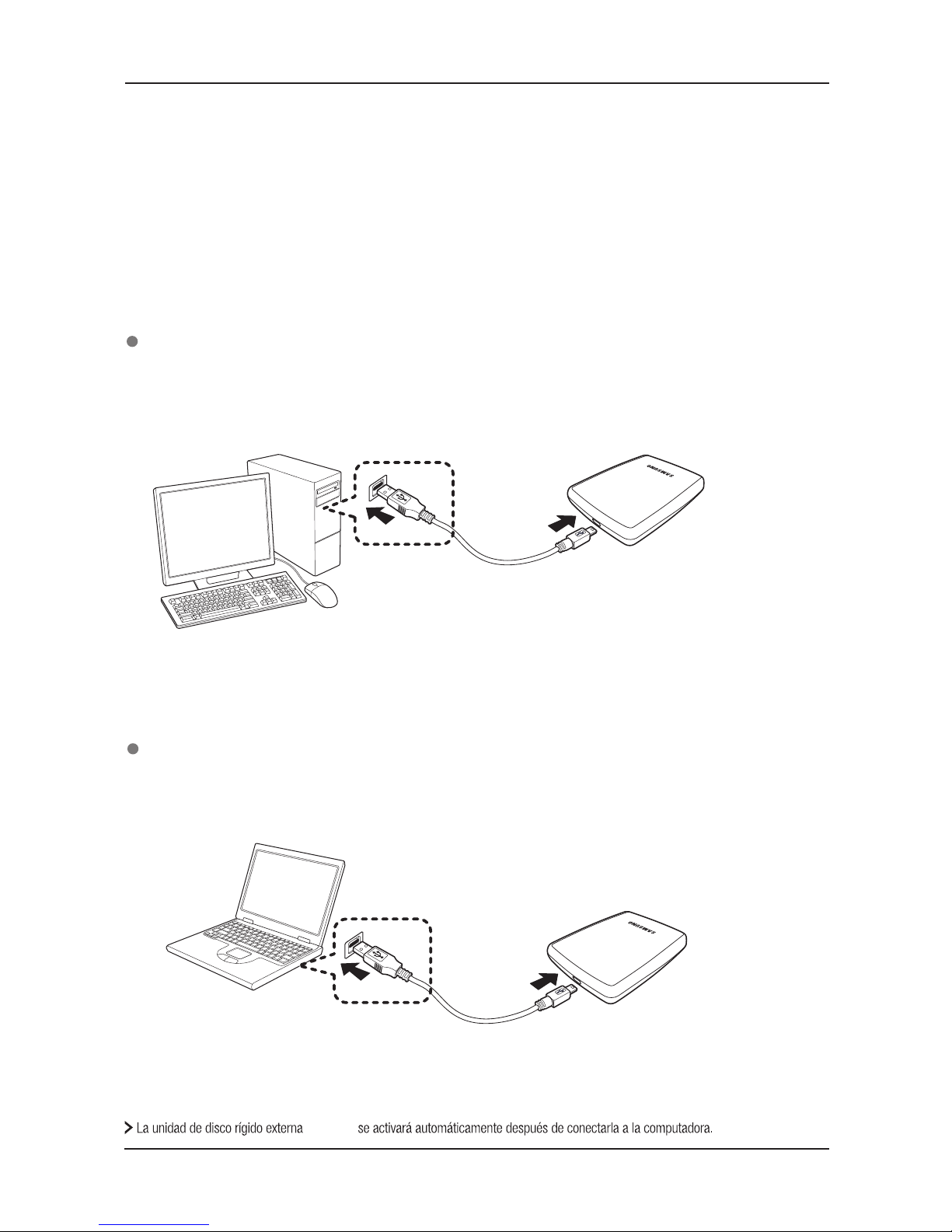 SAMSUNG

SAMSUNG

La unidad de disco rígido externa se activará automáticamente después de conectarla a la computadora.