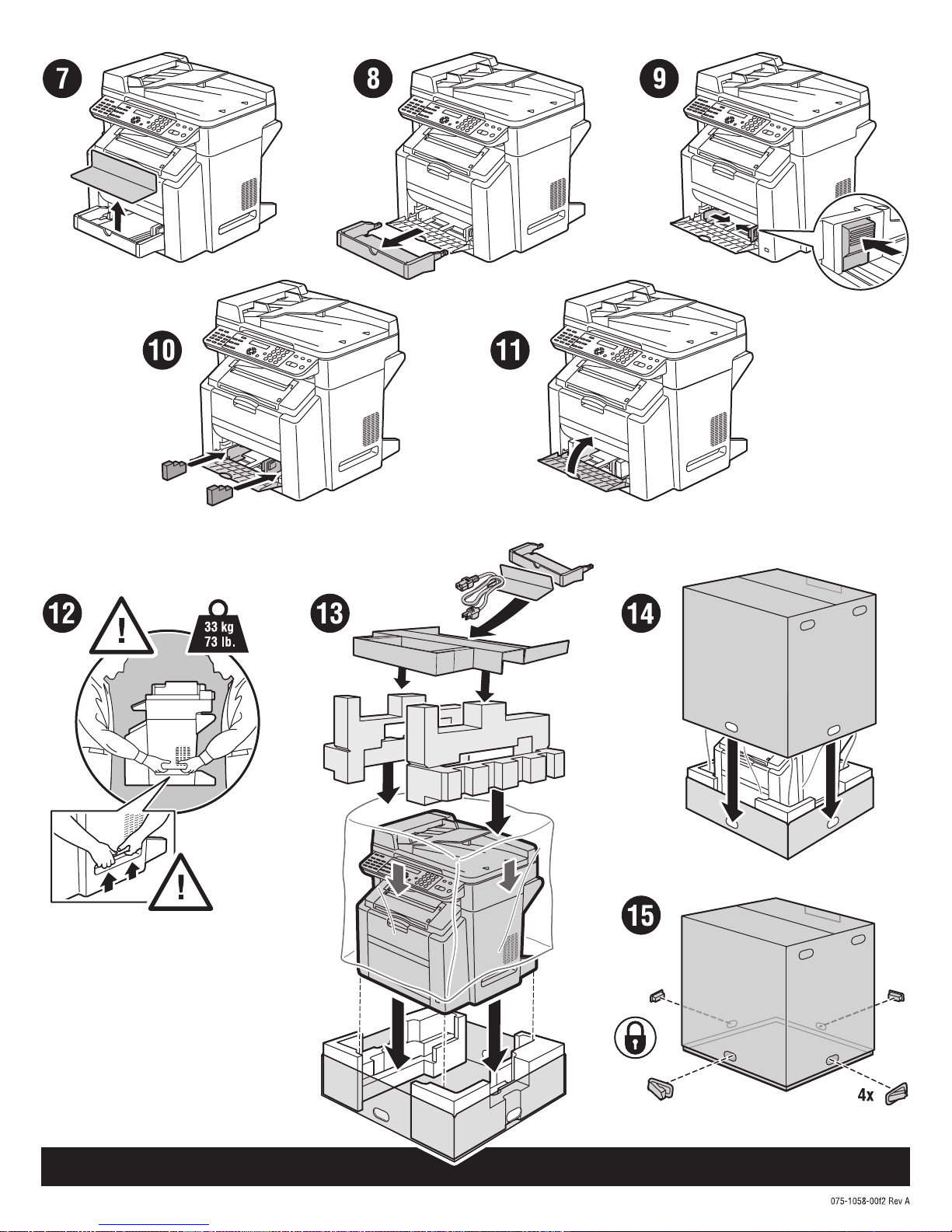 7

8

9

10

11

12

33 kg
73 lb.

13

14

15

4x

075-1058-00f2 Rev A