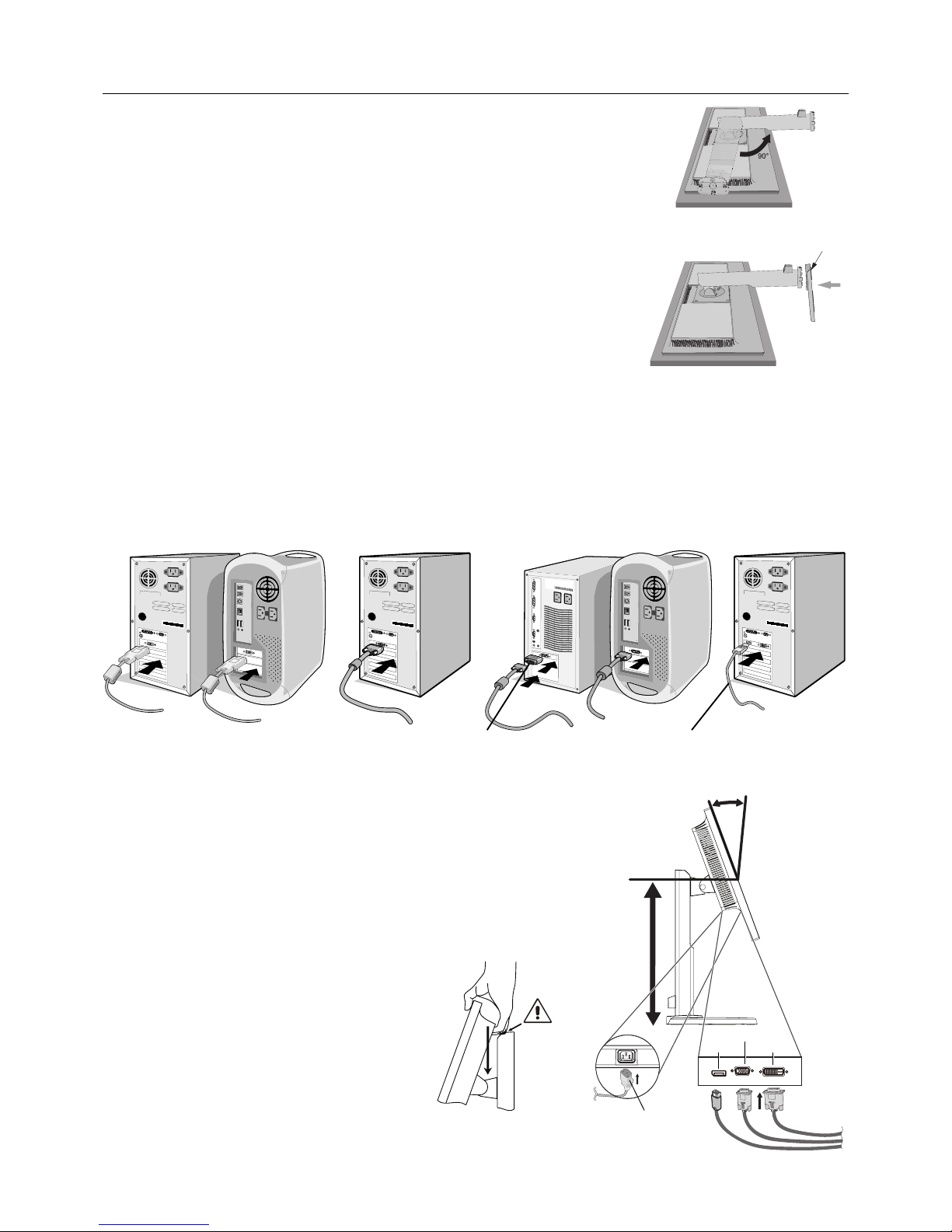 90°