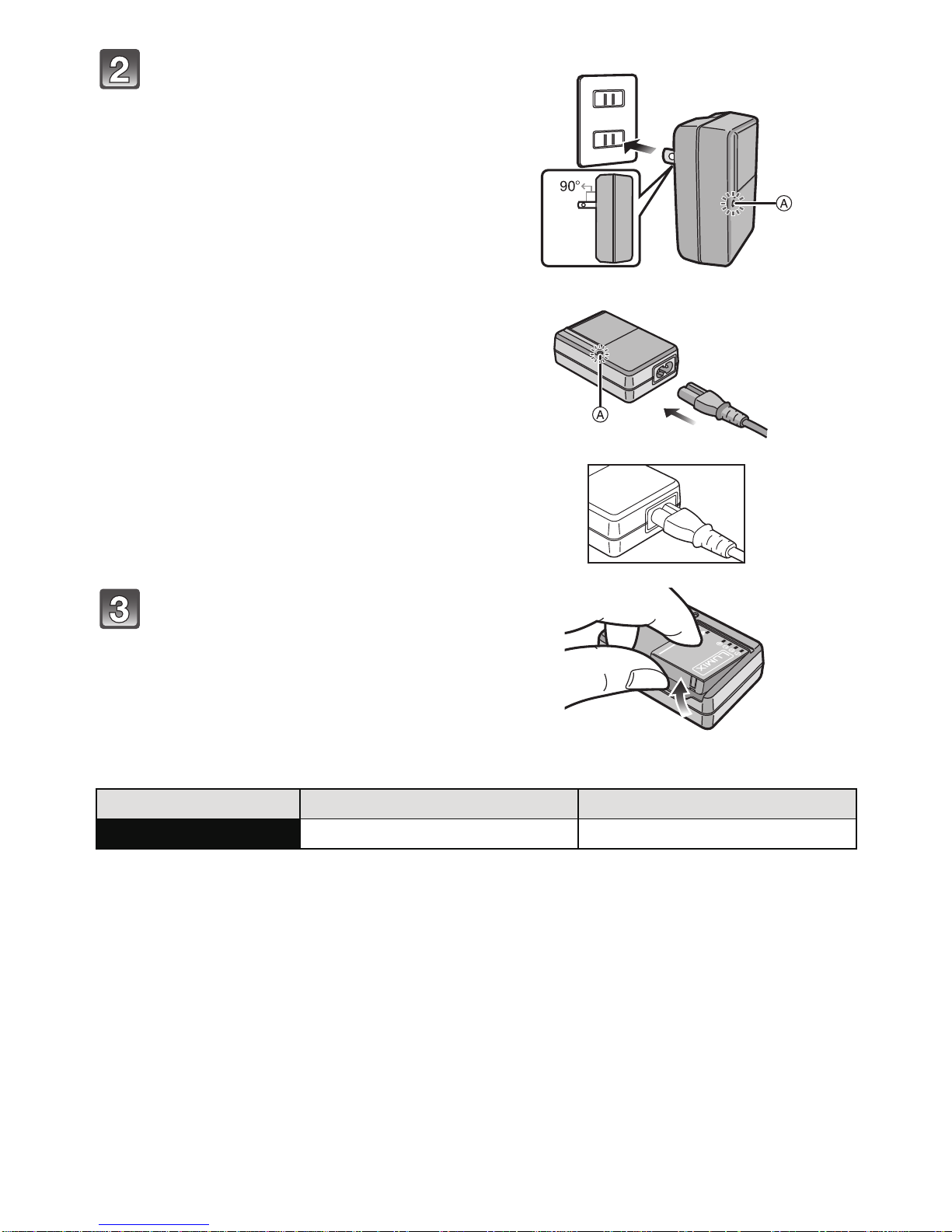 2

90°

A

A

3

LUMIX