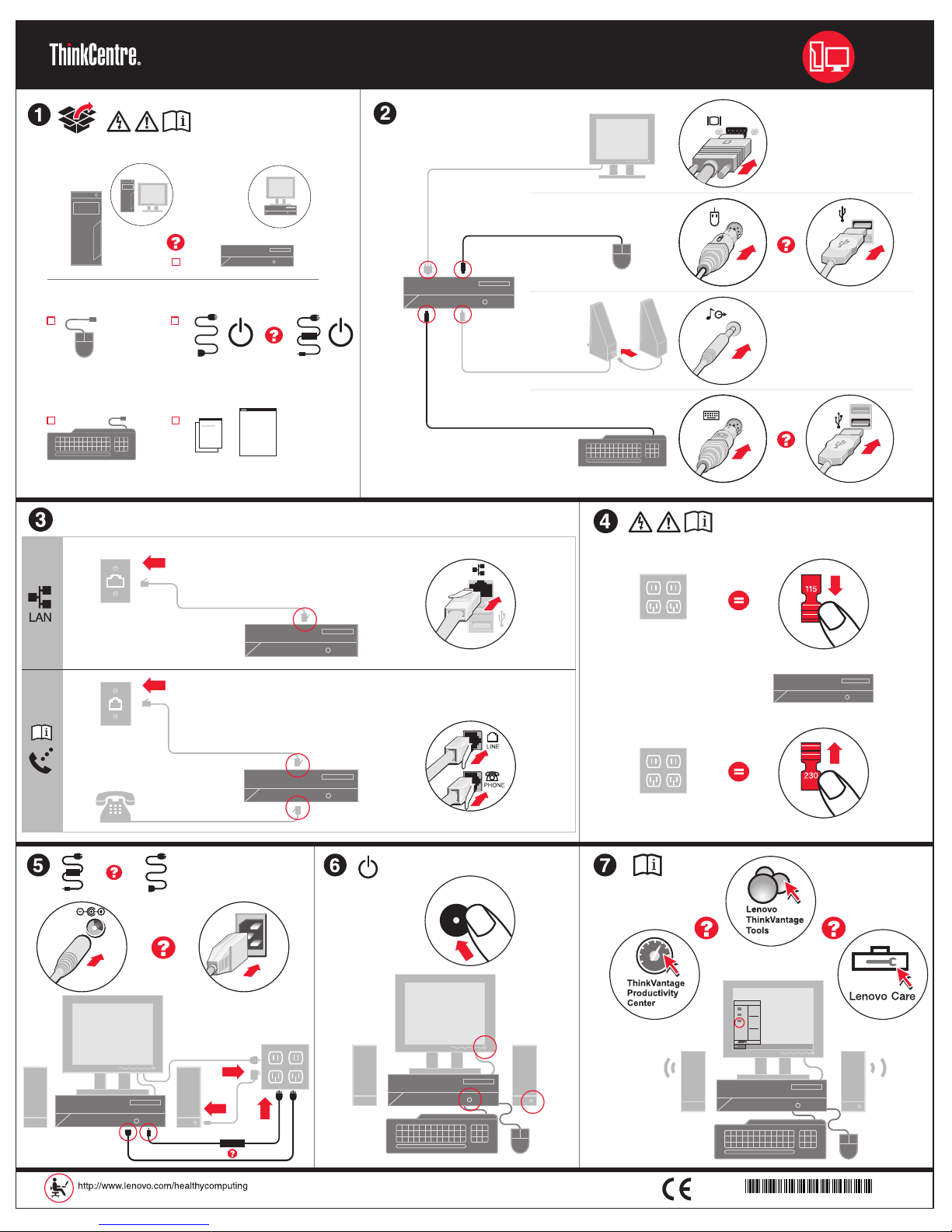 ThinkCentre.

1

2

3

LAN

LINE

PHONE

4

115

230

5

6

7

Lenovo ThinkVantage Tools

ThinkVantage Productivity Center

Lenovo Care

http://www.lenovo.com/healthycomputing

CE