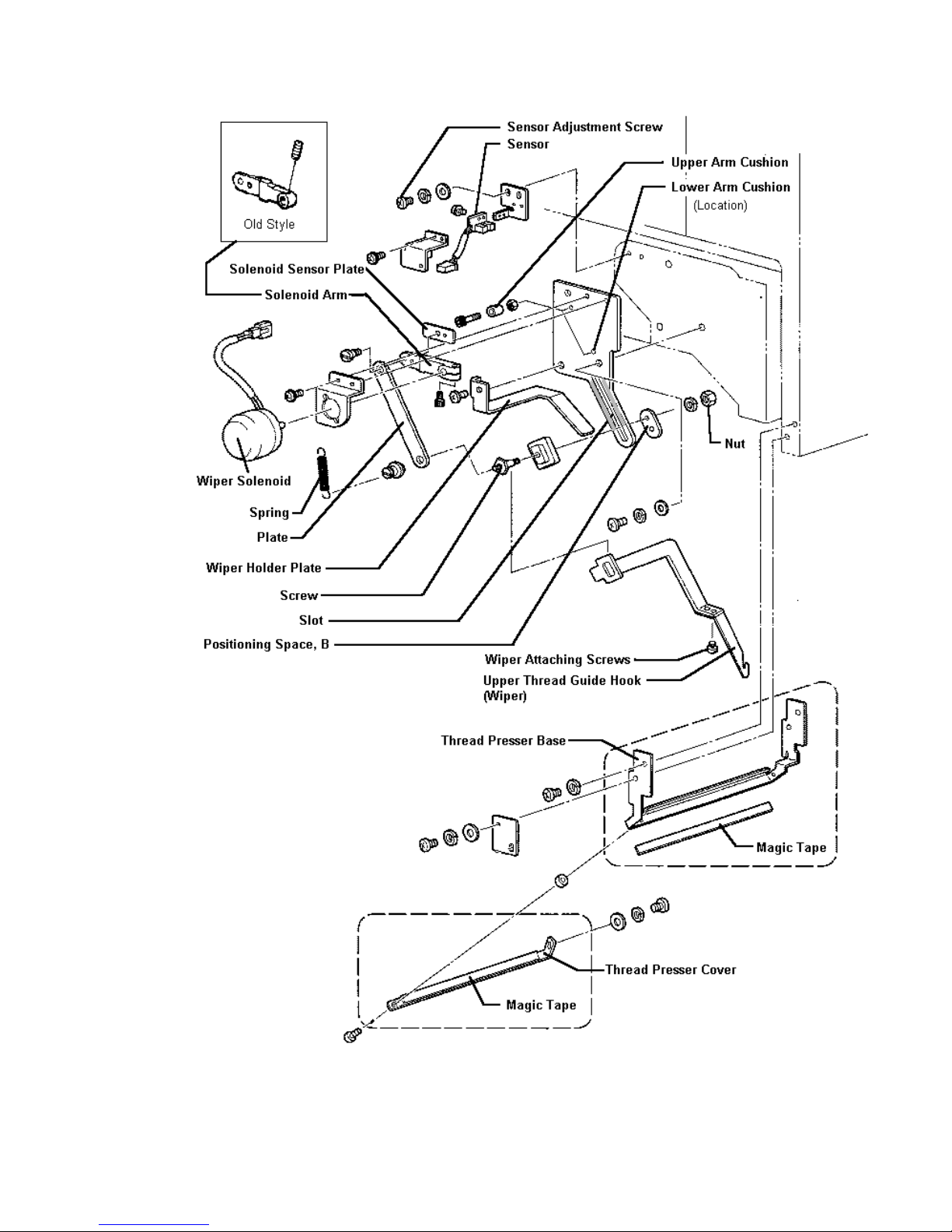 Old Style

Sensor Adjustment Screw

Sensor

Upper Arm Cushion

Lower Arm Cushion

(Location)

Solenoid Sensor Plate

Solenoid Arm

Nut

Wiper Solenoid

Spring

Plate

Wiper Holder Plate

Screw

Slot

Positioning Space, B

Wiper Attaching Screws

Upper Thread Guide Hook (Wiper)

Thread Presser Base

Magic Tape

Thread Presser Cover

Magic Tape