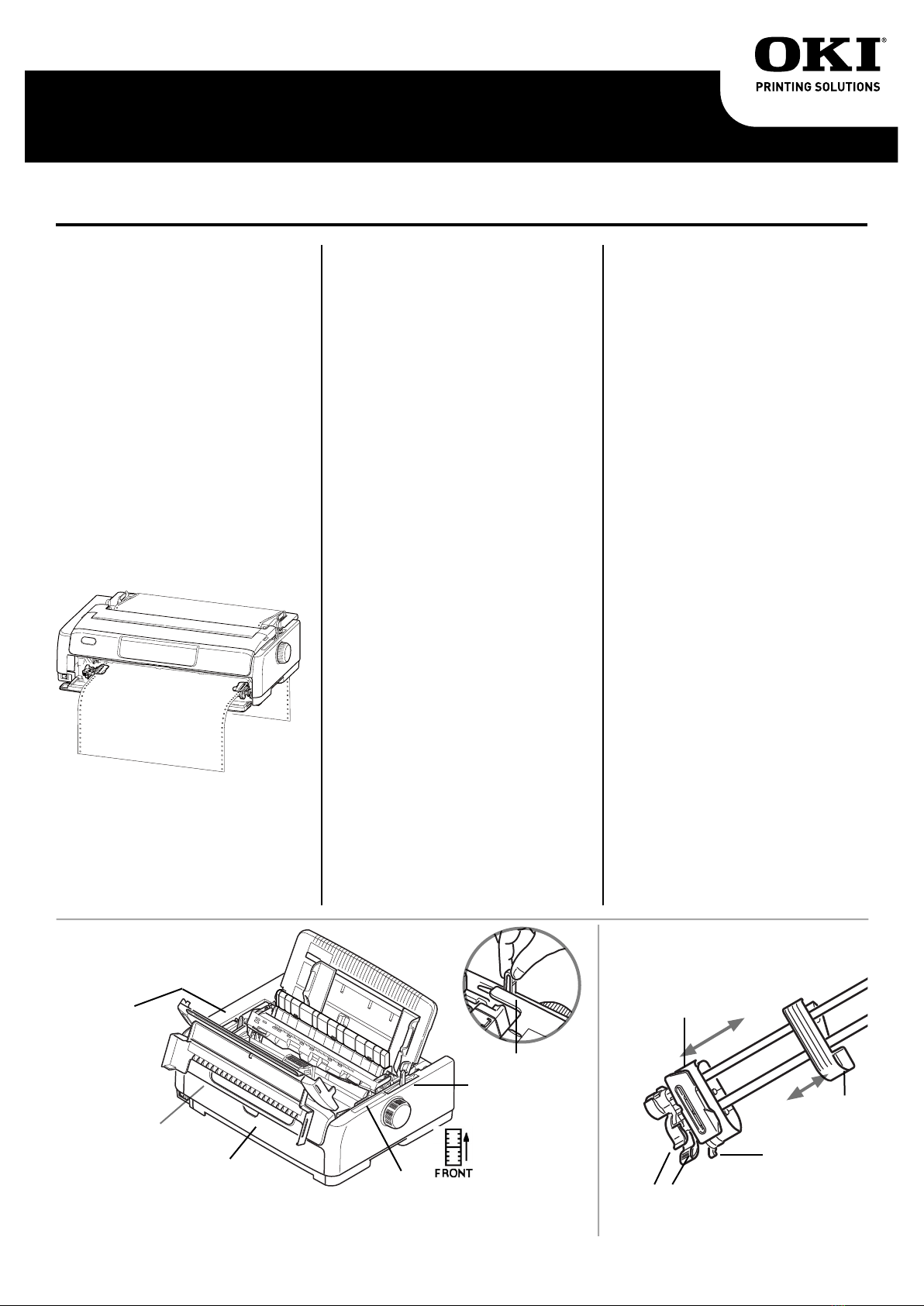 OKI®
PRINTING SOLUTIONS

FRONT