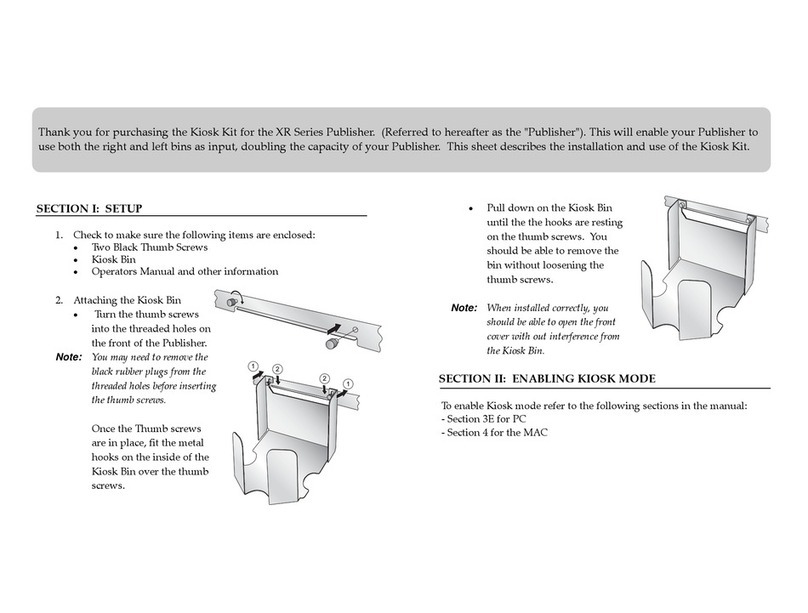 Thank you for purchasing the Kiosk Kit for the XR Series Publisher. (Referred to hereafter as the "Publisher"). This will enable your Publisher to use both the right and left bins as input, doubling the capacity of your Publisher. This sheet describes the installation and use of the Kiosk Kit.

SECTION I: SETUP

1. Check to make sure the following items are enclosed:
• Two Black Thumb Screws
• Kiosk Bin
• Operators Manual and other information

2. Attaching the Kiosk Bin
• Turn the thumb screws into the threaded holes on the front of the Publisher.

Note: You may need to remove the black rubber plugs from the threaded holes before inserting the thumb screws.

Once the Thumb screws are in place, fit the metal hooks on the inside of the Kiosk Bin over the thumb screws.

1 2 2 1

• Pull down on the Kiosk Bin until the the hooks are resting on the thumb screws. You should be able to remove the bin without loosening the thumb screws.

Note: When installed correctly, you should be able to open the front cover with out interference from the Kiosk Bin.

SECTION II: ENABLING KIOSK MODE

To enable Kiosk mode refer to the following sections in the manual:
- Section 3E for PC
- Section 4 for the MAC