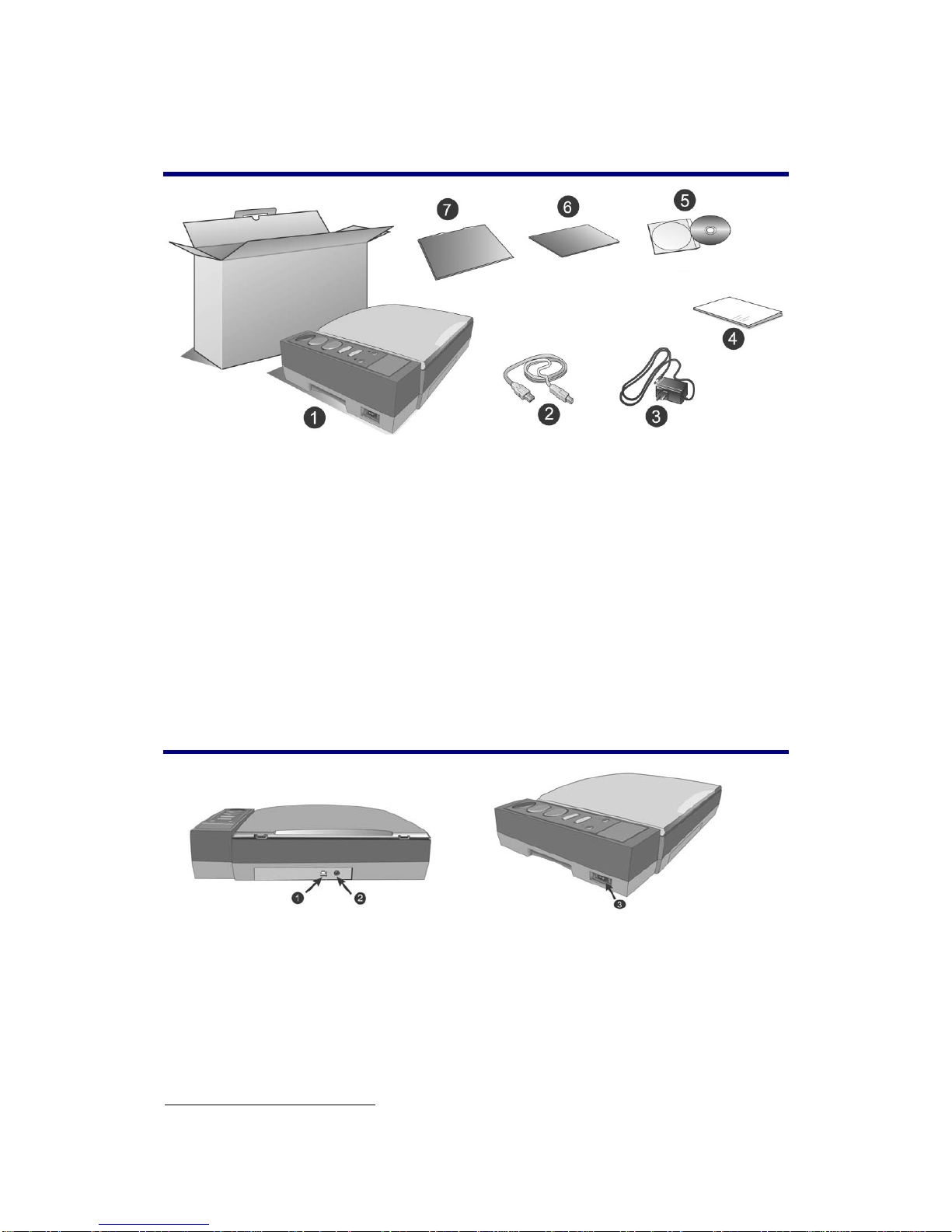 7

6

5

4

1

2

3

1

2

3