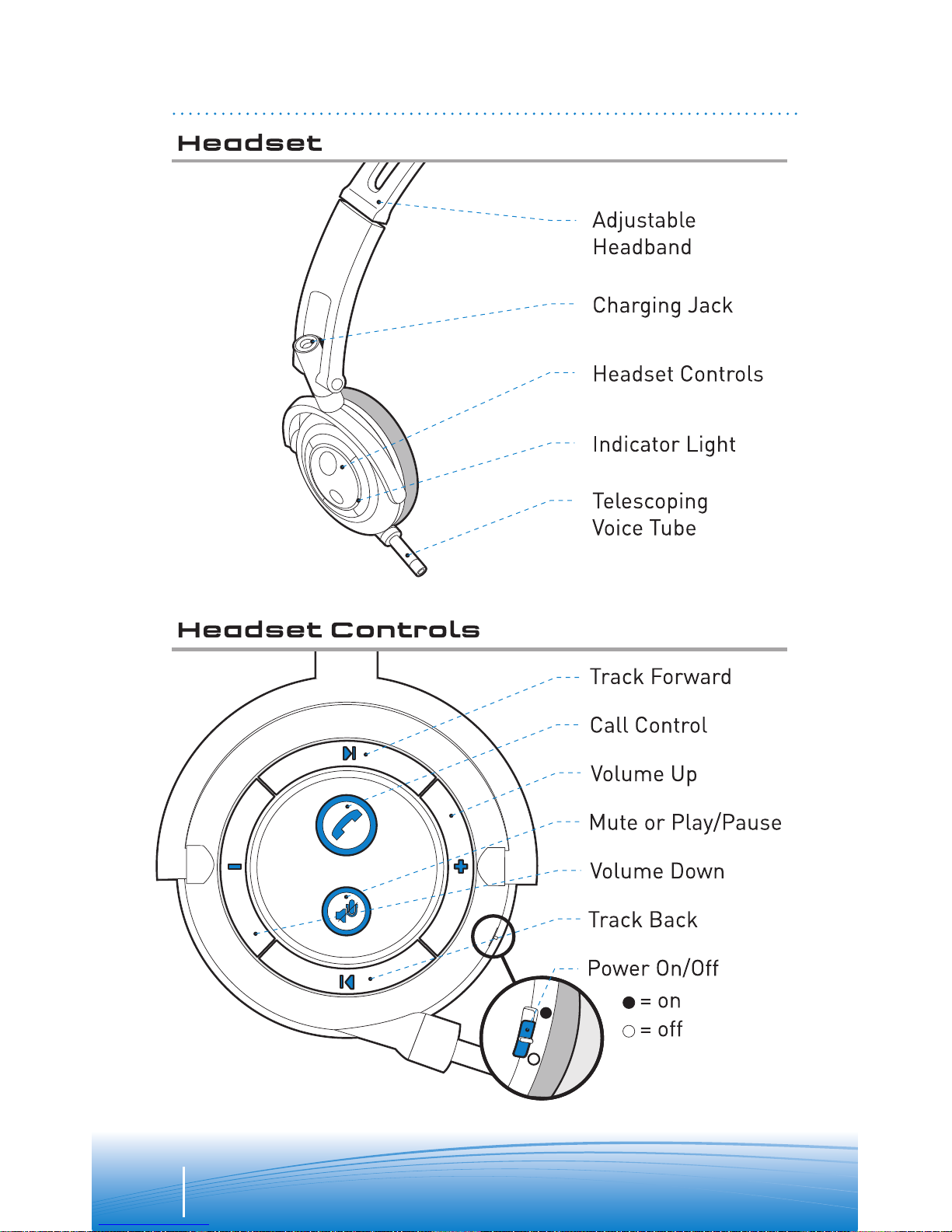 Headset

Adjustable Headband

Charging Jack

Headset Controls

Indicator Light

Telescoping Voice Tube

Headset Controls

Track Forward

Call Control

Volume Up

Mute or Play/Pause

Volume Down

Track Back

Power On/Off

● = on

○ = off