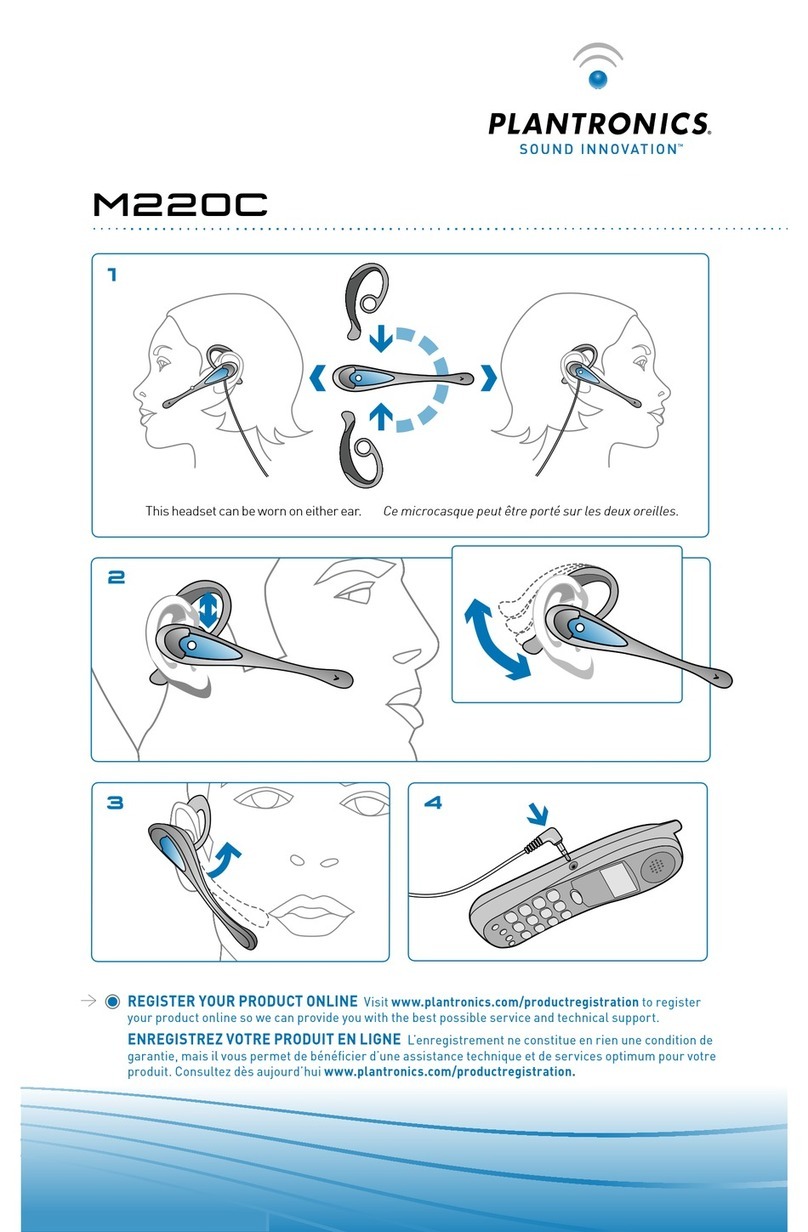 PLANTRONICS.
SOUND INNOVATION™

M220C

1

This headset can be worn on either ear. Ce microcasque peut être porté sur les deux oreilles.

2

3

4

REGISTER YOUR PRODUCT ONLINE Visit www.plantronics.com/productregistration to register your product online so we can provide you with the best possible service and technical support.

ENREGISTREZ VOTRE PRODUIT EN LIGNE L'enregistrement ne constitue en rien une condition de garantie, mais il vous permet de bénéficier d'une assistance technique et de services optimum pour votre produit. Consultez dès aujourd'hui www.plantronics.com/productregistration.