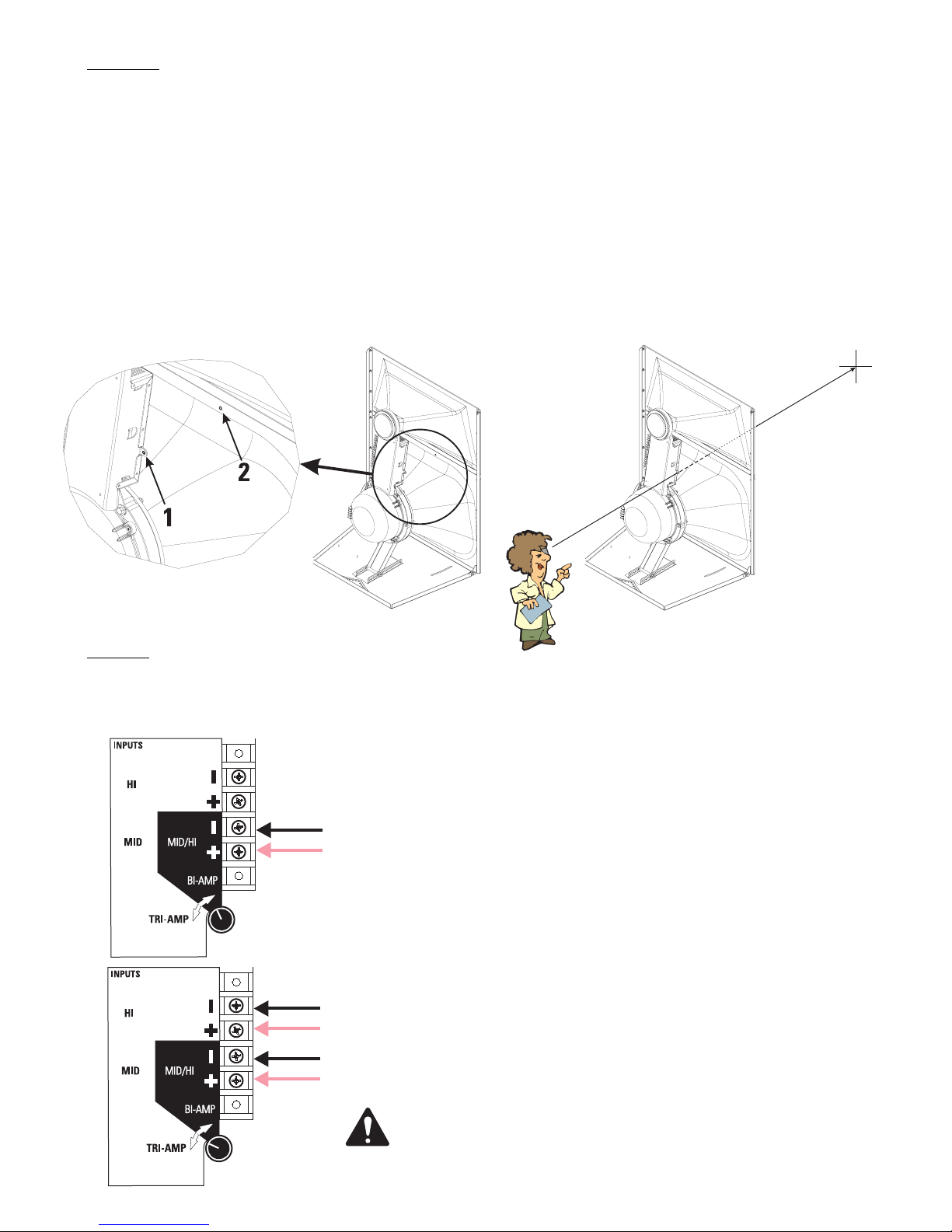 1

2

INPUTS

HI

MID

MID/HI

BI-AMP

TRI-AMP

INPUTS

HI

MID

MID/HI

BI-AMP

TRI-AMP