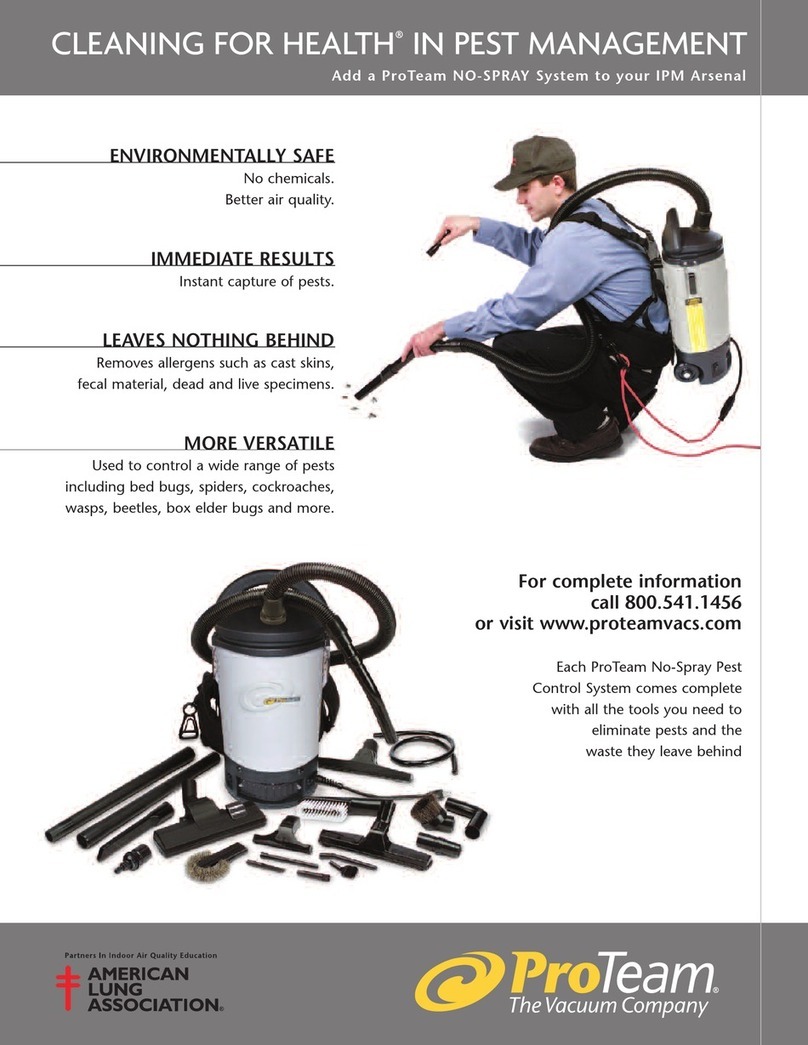 CLEANING FOR HEALTH® IN PEST MANAGEMENT
Add a ProTeam NO-SPRAY System to your IPM Arsenal

ENVIRONMENTALLY SAFE
No chemicals.
Better air quality.

IMMEDIATE RESULTS
Instant capture of pests.

LEAVES NOTHING BEHIND
Removes allergens such as cast skins, fecal material, dead and live specimens.

MORE VERSATILE
Used to control a wide range of pests including bed bugs, spiders, cockroaches, wasps, beetles, box elder bugs and more.

For complete information
call 800.541.1456
or visit www.proteamvacs.com

Each ProTeam No-Spray Pest Control System comes complete with all the tools you need to eliminate pests and the waste they leave behind

Partners In Indoor Air Quality Education
AMERICAN LUNG ASSOCIATION®

ProTeam®
The Vacuum Company