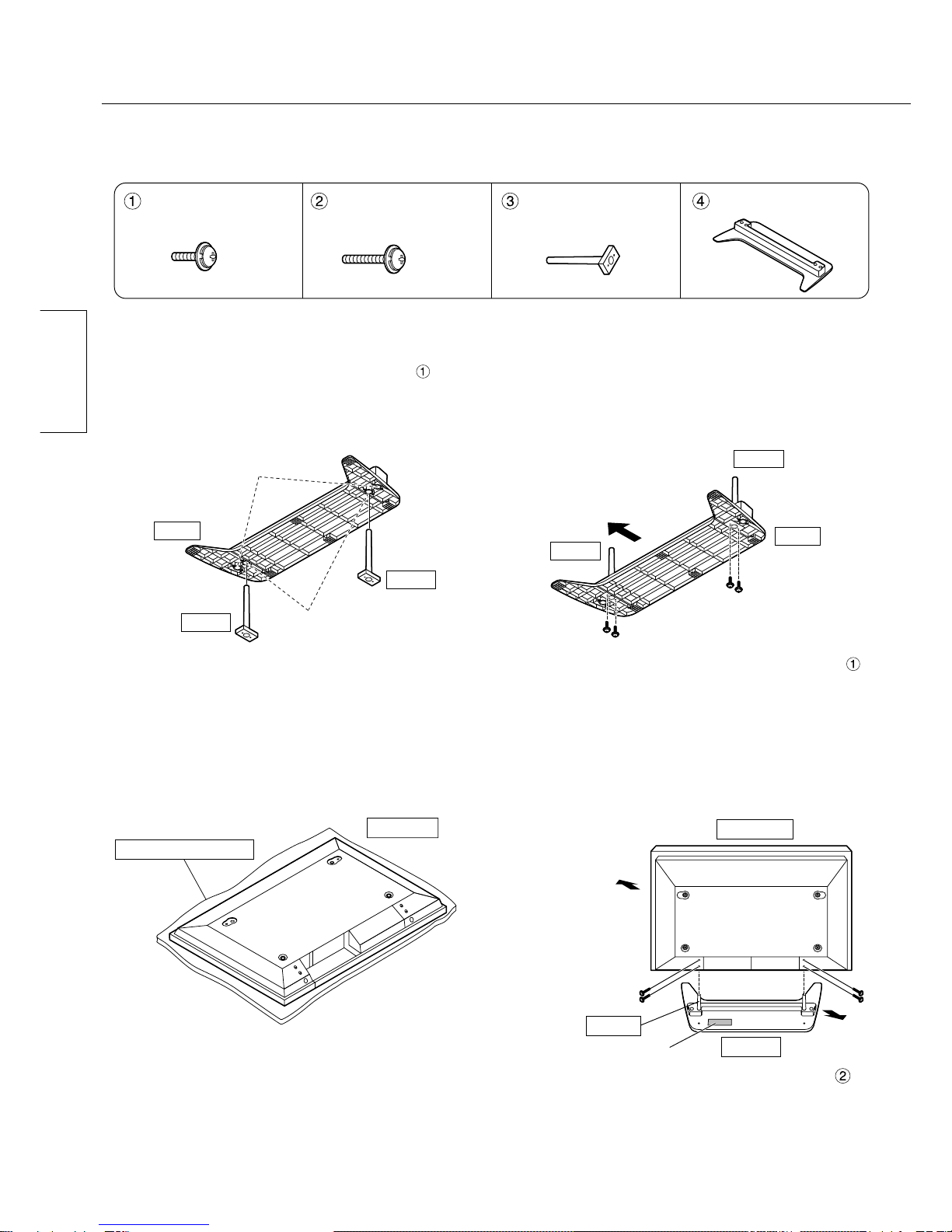 ①

②

③

④

①

①

②