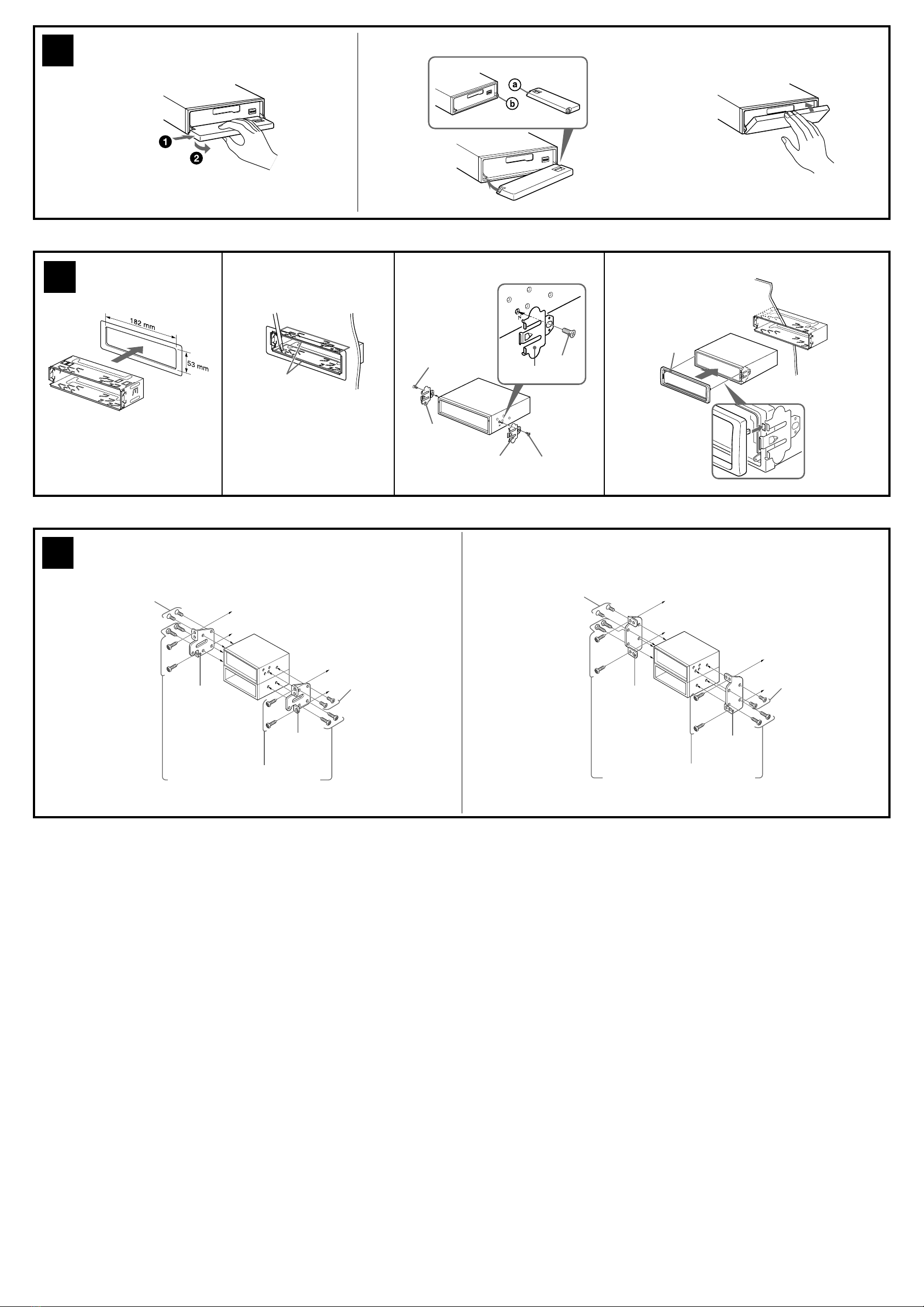 1
2
a
b

182 mm
53 mm