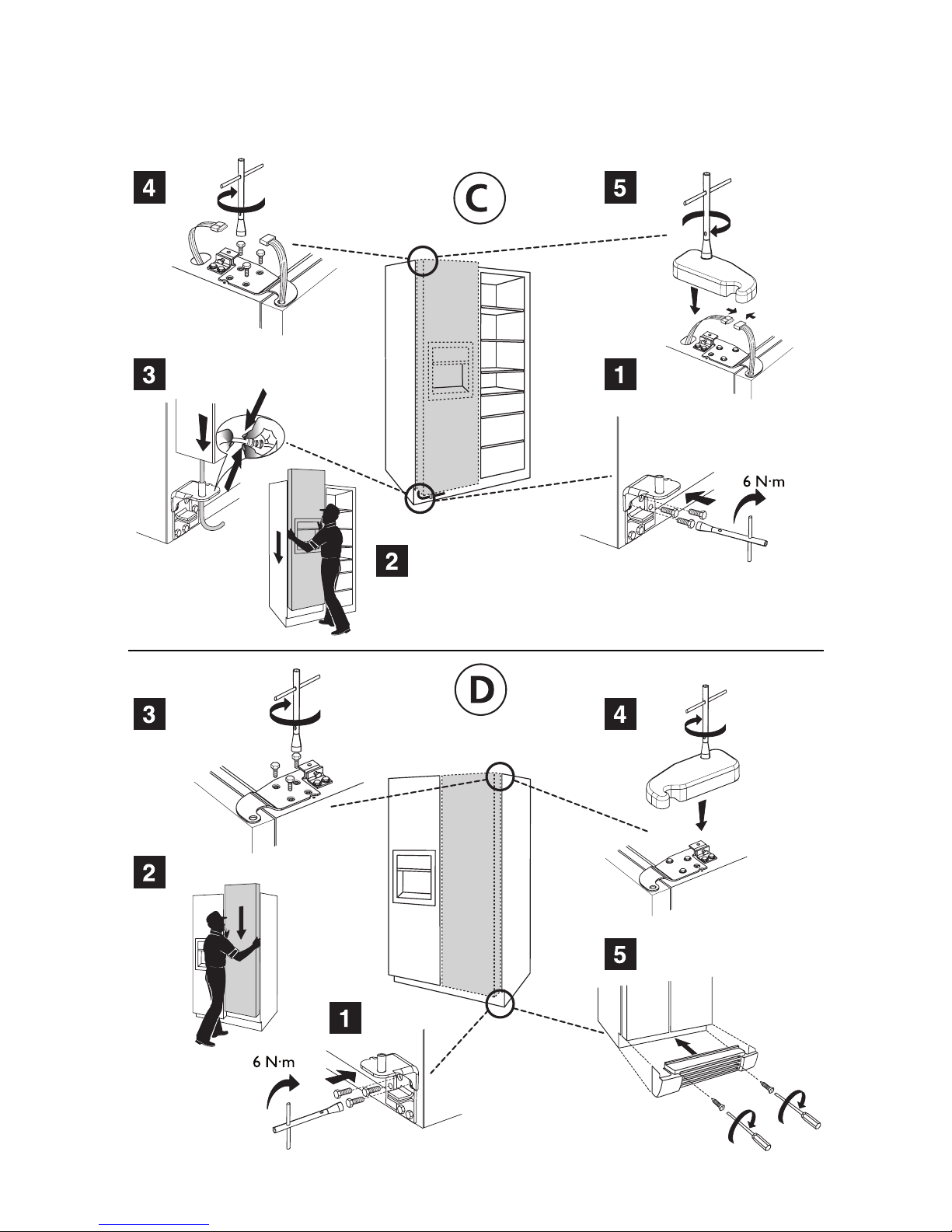 4

C

5

3

1

6 N·m

2

3

D

4

2

5

1

6 N·m