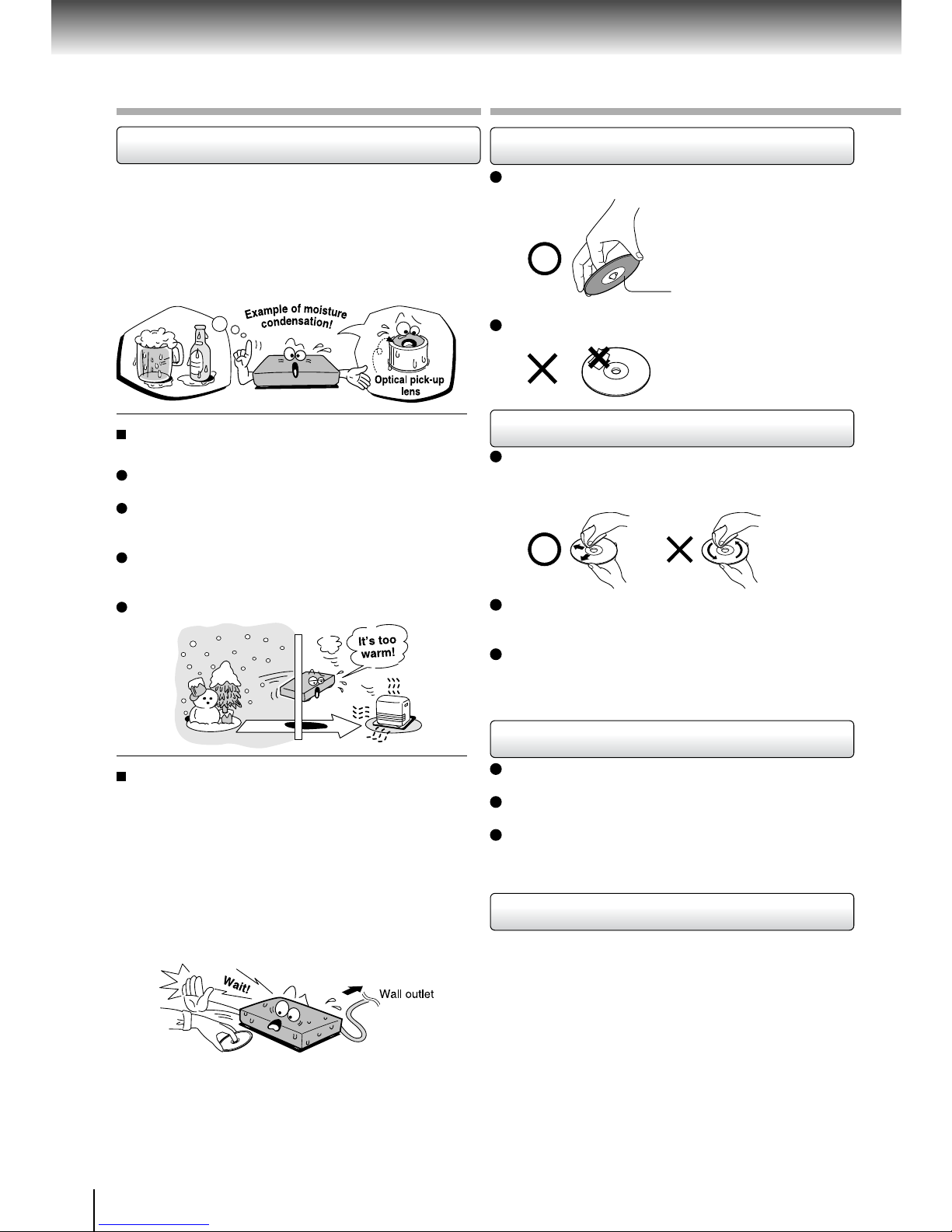 Example of moisture condensation!

Optical pick-up lens

It's too warm!

Wait!

Wall outlet