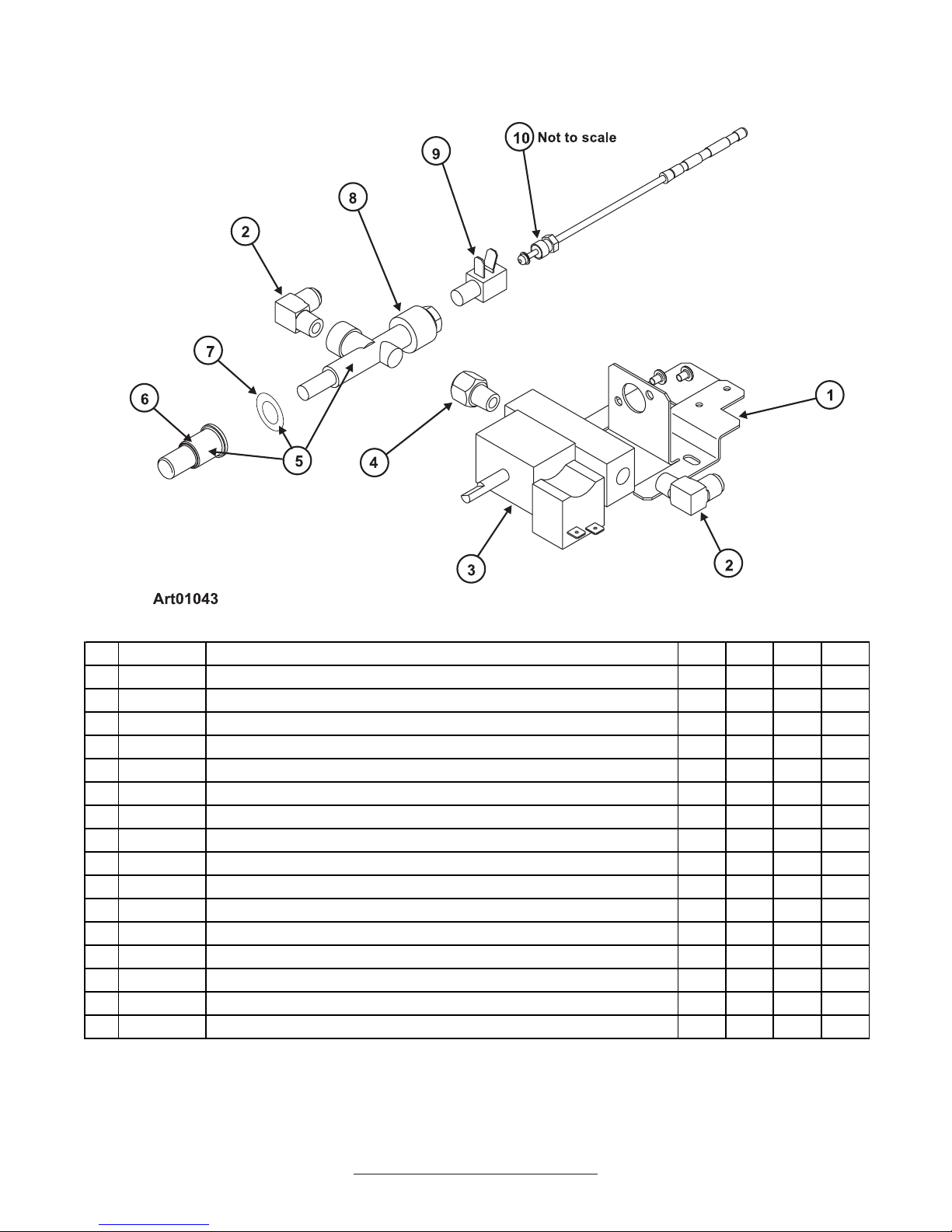 10 Not to scale

9

8

2

7

6

5

4

1

3

2

Art01043