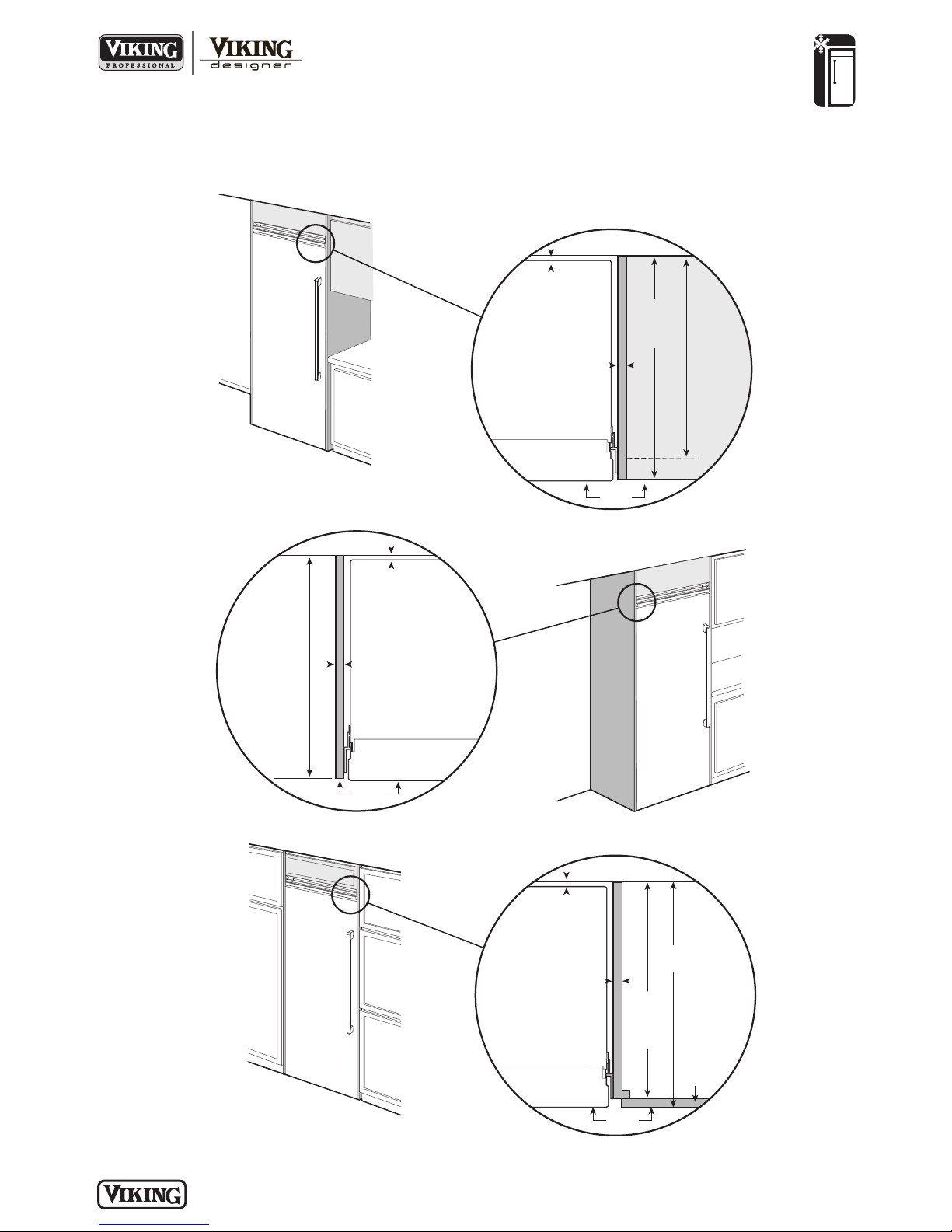 VIKING PROFESSIONAL

VIKING designer

VIKING