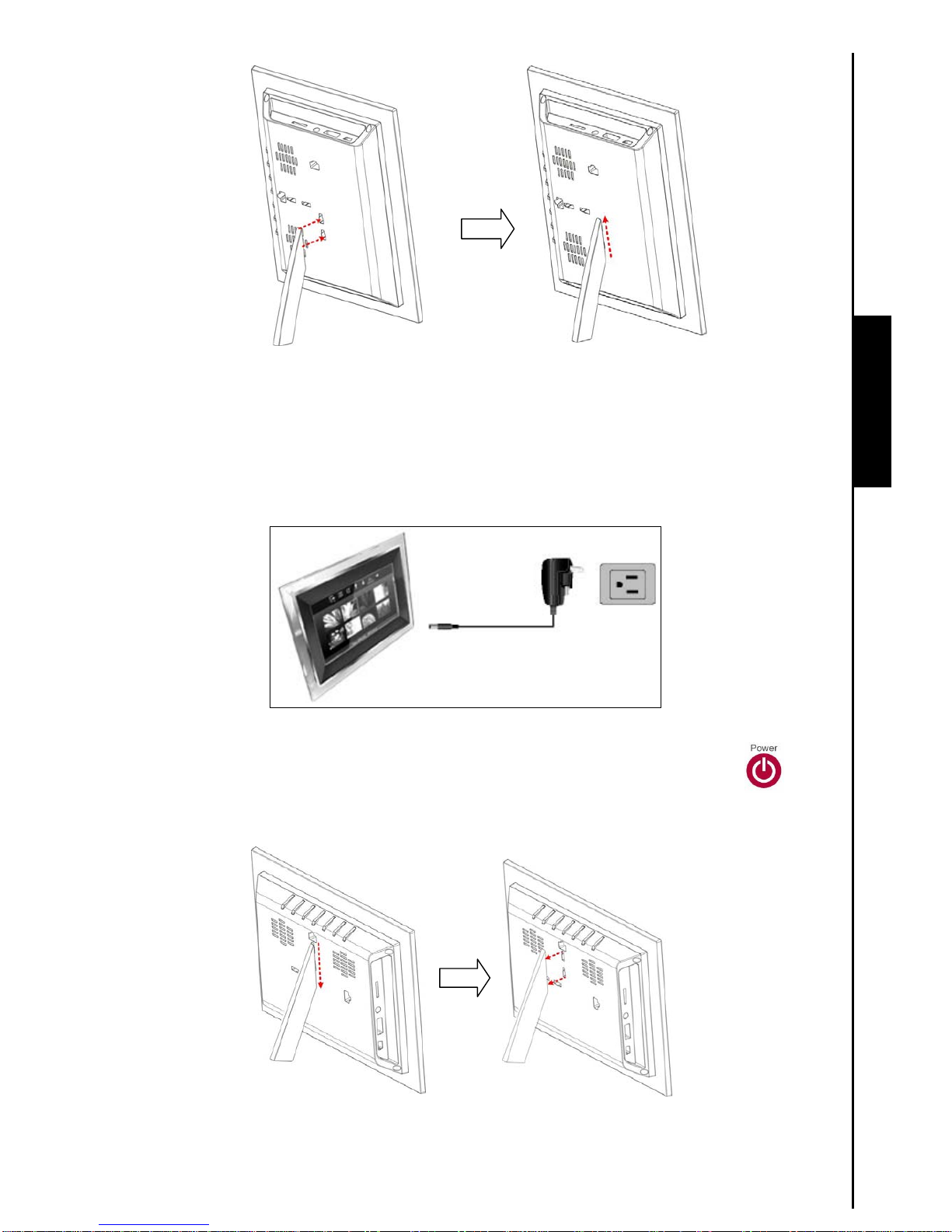 Power