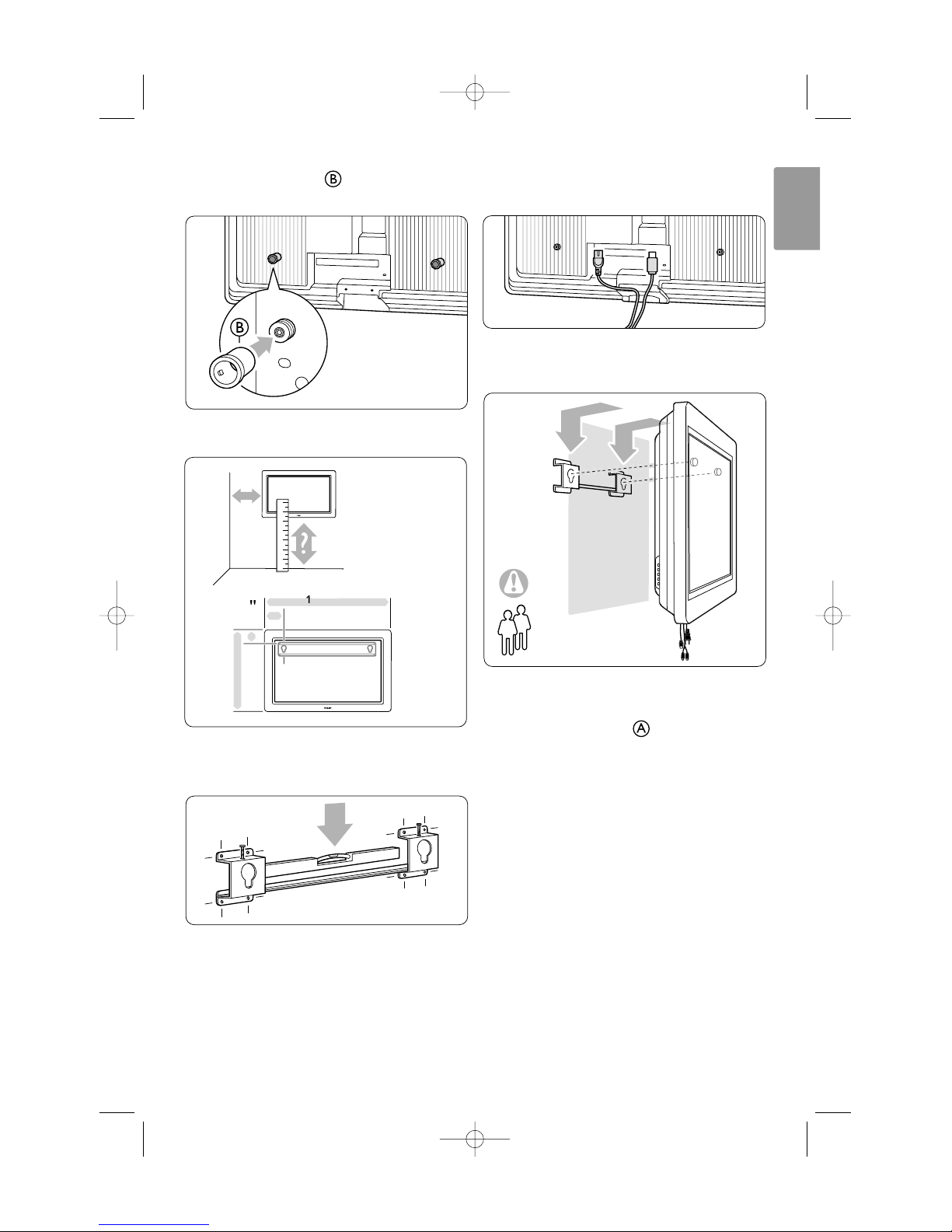 B

B

"

1

A