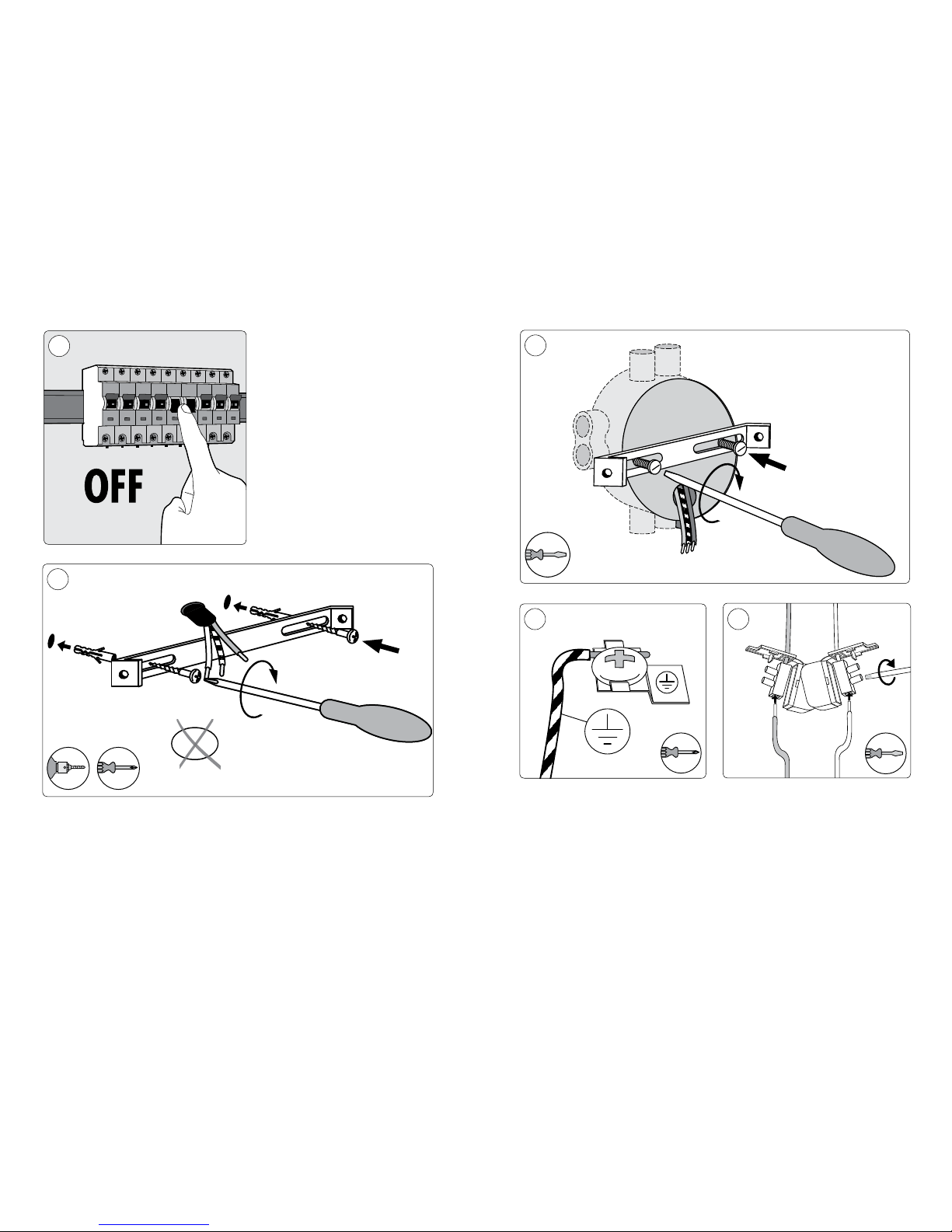 OFF