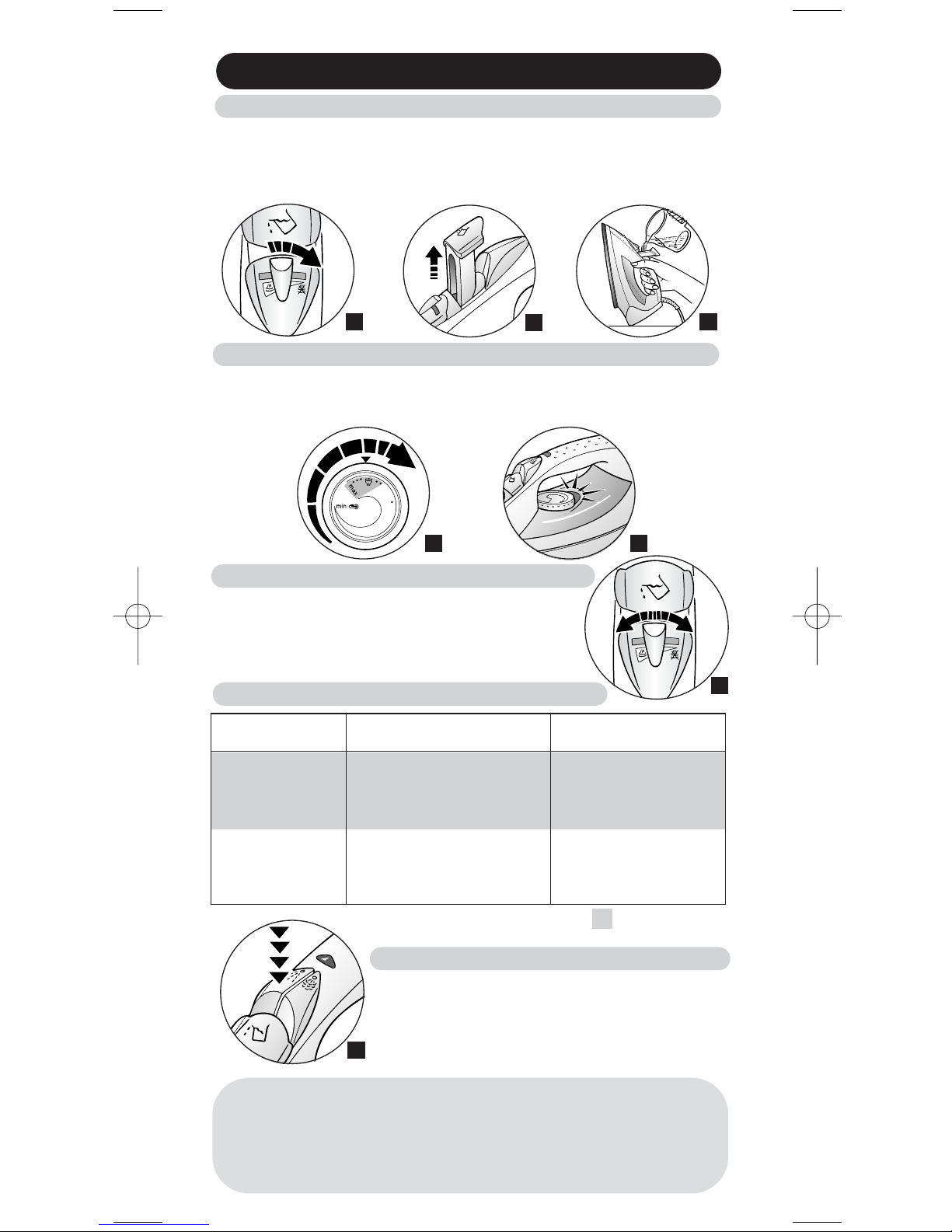 max

min