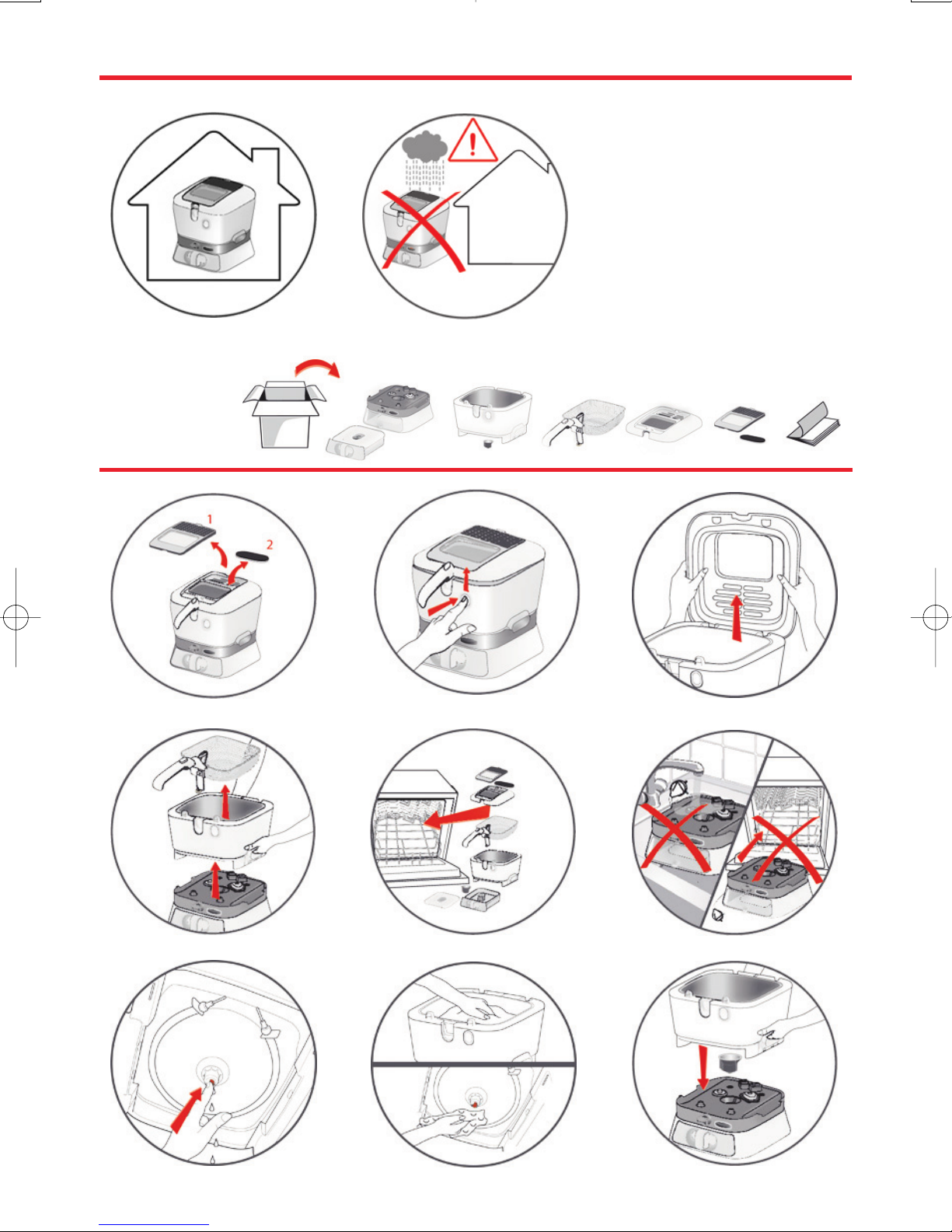 1
2