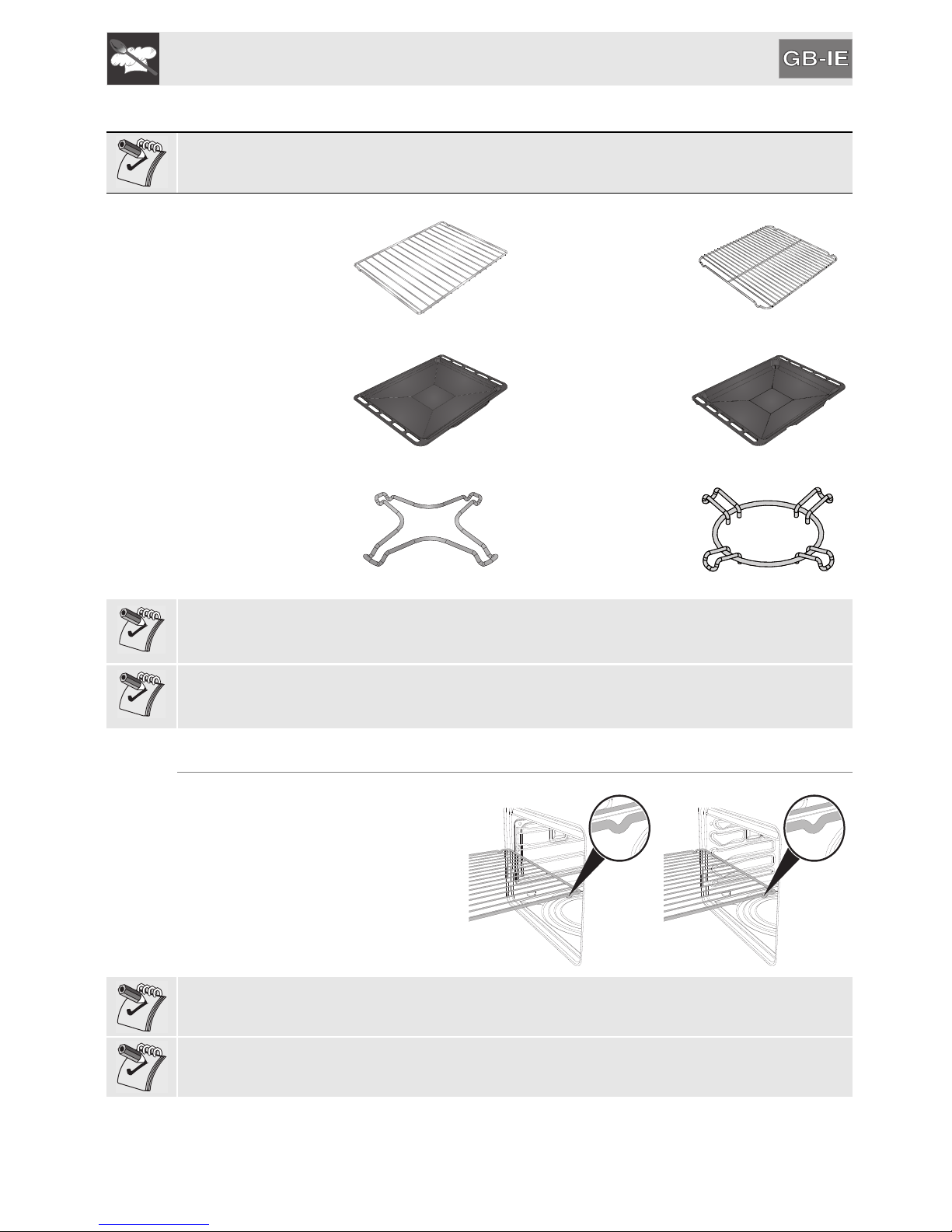 GB-IE