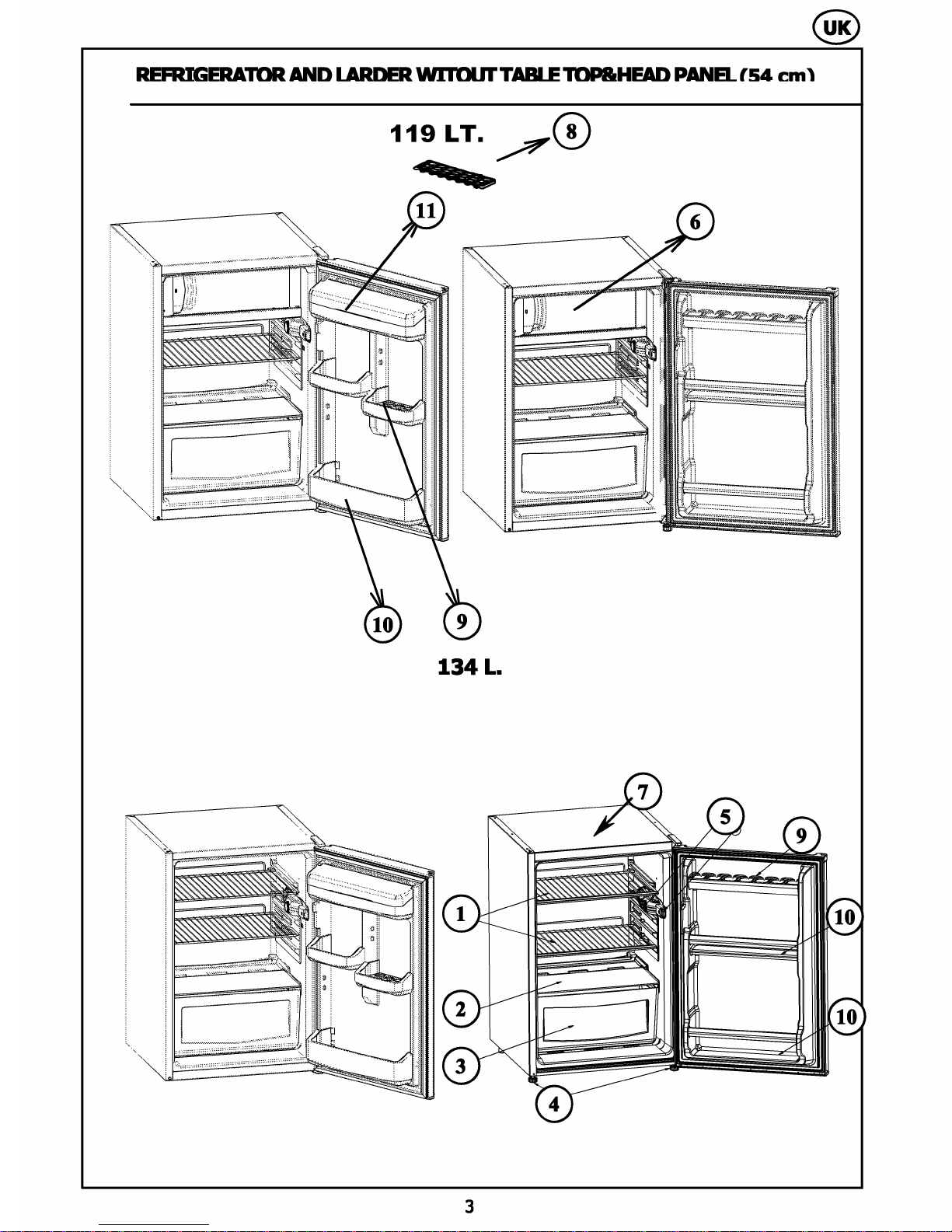 UK

REFRIGERATOR AND LARDER WITOUT TABLE TOP&HEAD PANEL (54 cm)

119 LT.

8

11

6

10

9

134 L.

7

5

9

1

10

2

10

3

4

3