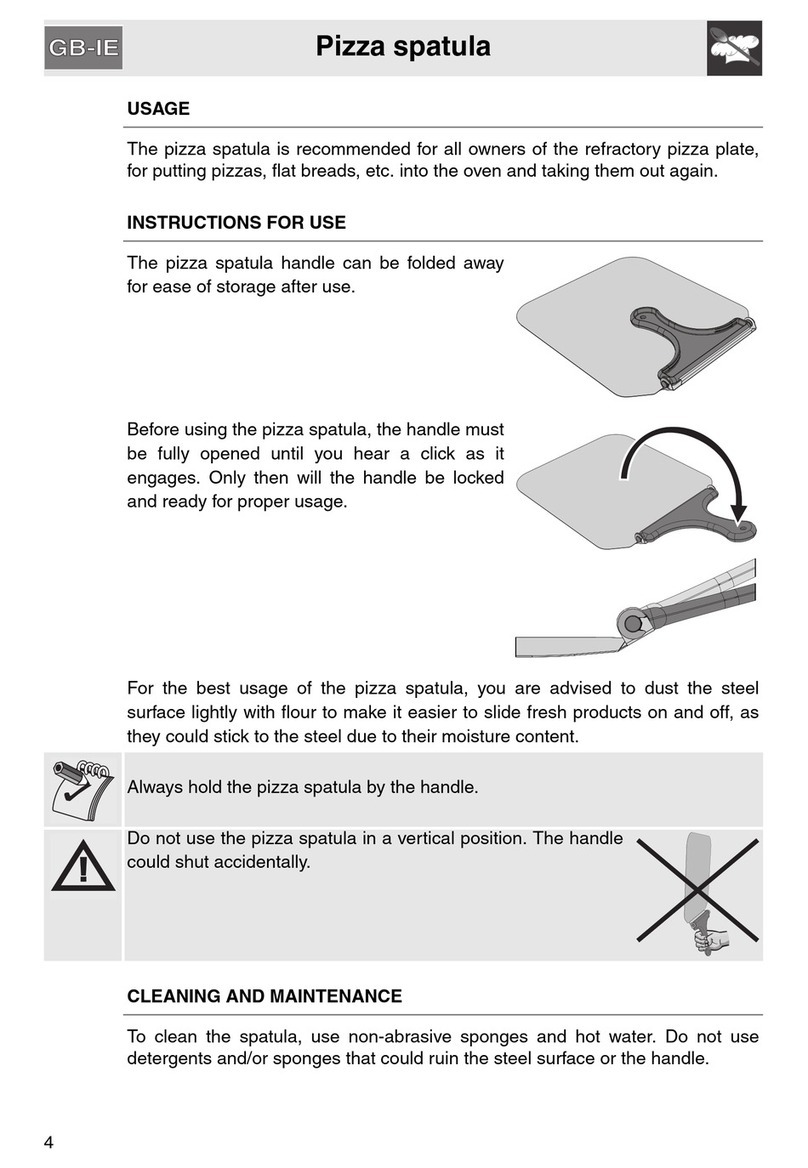 GB-IE

Pizza spatula

USAGE

The pizza spatula is recommended for all owners of the refractory pizza plate, for putting pizzas, flat breads, etc. into the oven and taking them out again.

INSTRUCTIONS FOR USE

The pizza spatula handle can be folded away for ease of storage after use.

Before using the pizza spatula, the handle must be fully opened until you hear a click as it engages. Only then will the handle be locked and ready for proper usage.

For the best usage of the pizza spatula, you are advised to dust the steel surface lightly with flour to make it easier to slide fresh products on and off, as they could stick to the steel due to their moisture content.

Always hold the pizza spatula by the handle.

Do not use the pizza spatula in a vertical position. The handle could shut accidentally.

CLEANING AND MAINTENANCE

To clean the spatula, use non-abrasive sponges and hot water. Do not use detergents and/or sponges that could ruin the steel surface or the handle.

4