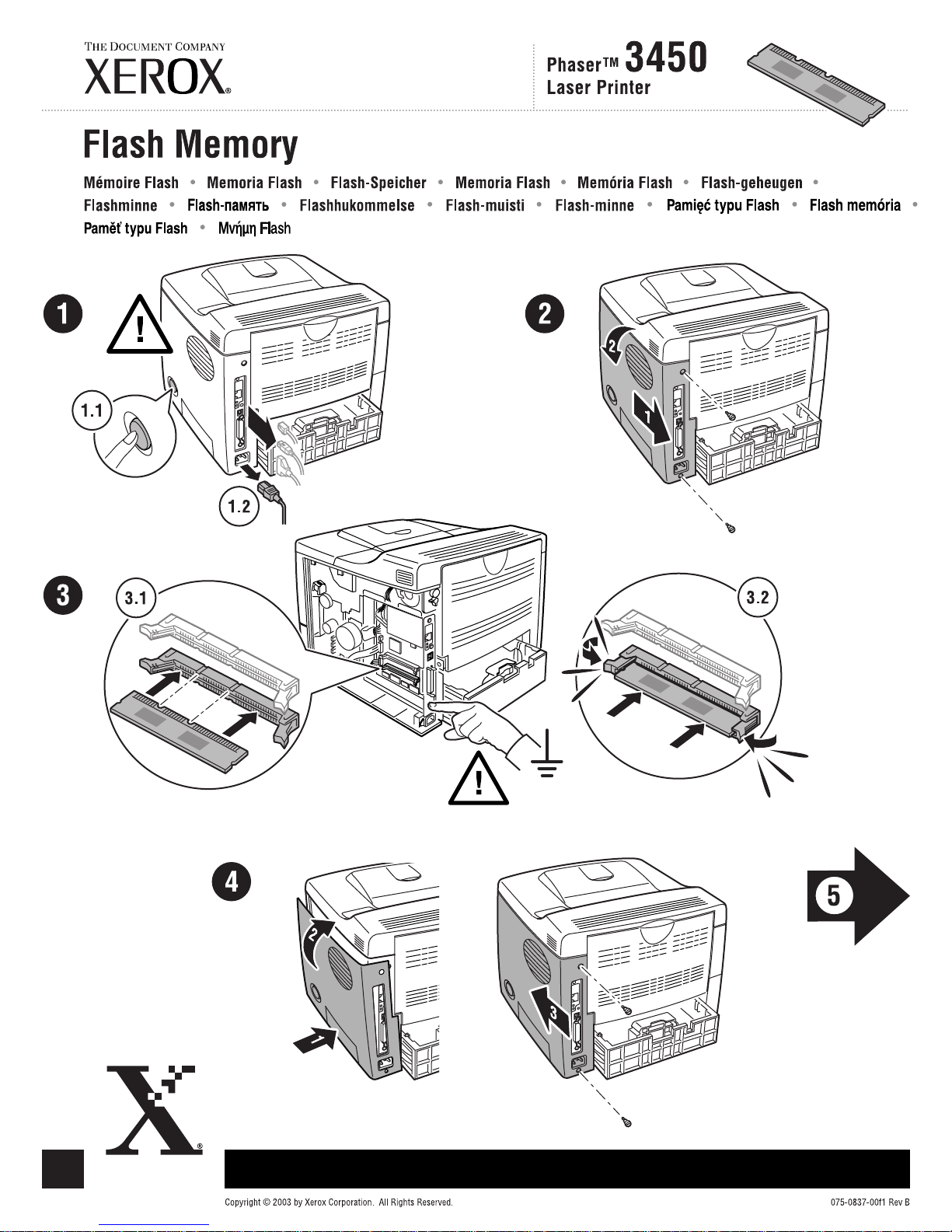 THE DOCUMENT COMPANY
XEROX®

Phaser™ 3450
Laser Printer

Flash Memory

Mémoire Flash • Memoria Flash • Flash-Speicher • Memoria Flash • Memória Flash • Flash-geheugen • Flashminne • Flash-память • Flashhukommelse • Flash-muisti • Flash-minne • Pamięć typu Flash • Flash memória • Paměť typu Flash • Μνήμη Flash

1

1.1

1.2

2

2

1

3

3.1

3.2

4

2

1

3

5

Copyright © 2003 by Xerox Corporation. All Rights Reserved.

075-0837-00f1 Rev B