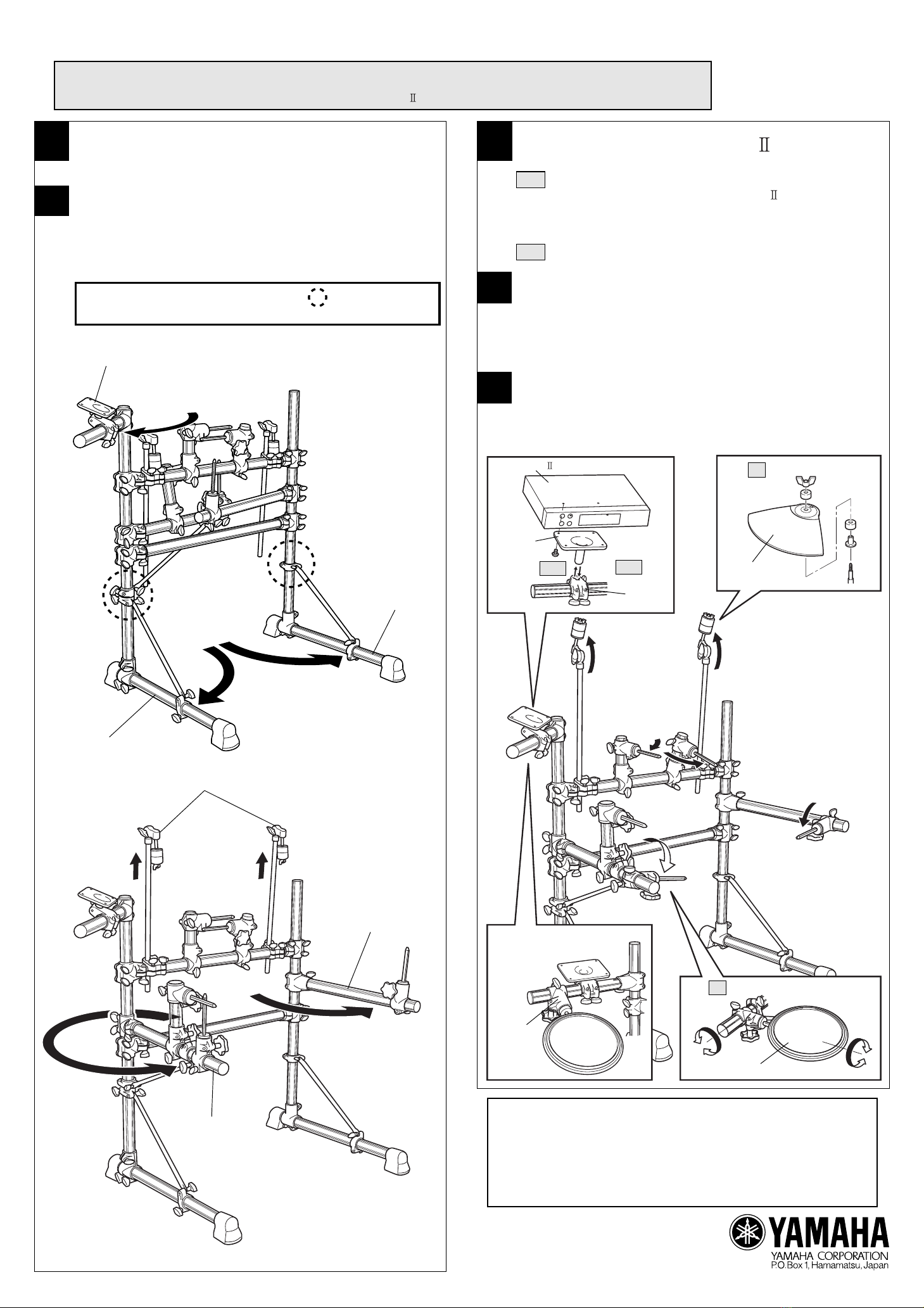 Ⅱ

Ⅱ

Ⅱ

Ⅱ

YAMAHA
YAMAHA CORPORATION
P.O.Box 1, Hamamatsu, Japan