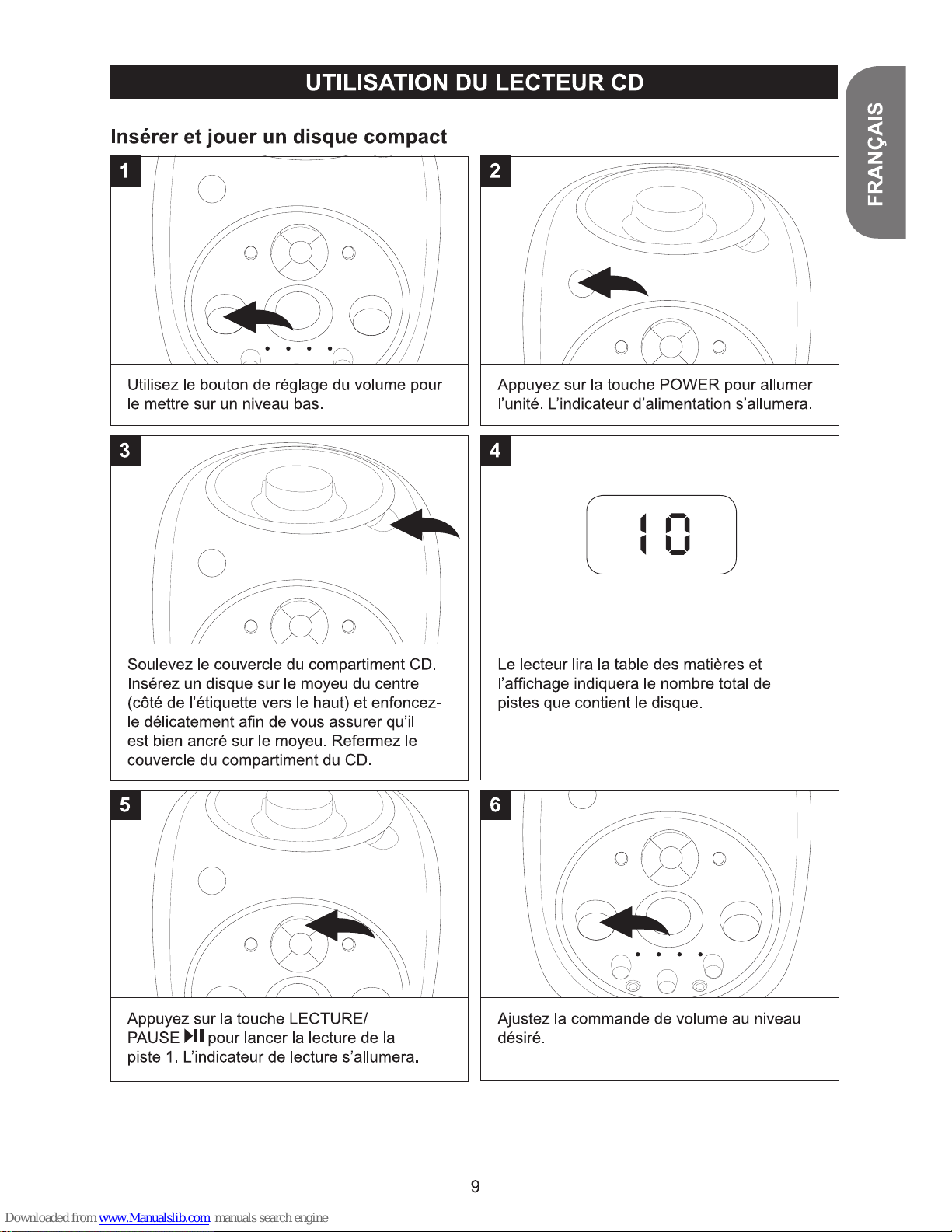 UTILISATION DU LECTEUR CD

FRANÇAIS

Insérer et jouer un disque compact

1

Utilisez le bouton de réglage du volume pour le mettre sur un niveau bas.

2

Appuyez sur la touche POWER pour allumer l'unité. L'indicateur d'alimentation s'allumera.

3

Soulevez le couvercle du compartiment CD. Insérez un disque sur le moyeu du centre (côté de l'étiquette vers le haut) et enfoncez-le délicatement afin de vous assurer qu'il est bien ancré sur le moyeu. Refermez le couvercle du compartiment du CD.

4

10

Le lecteur lira la table des matières et l'affichage indiquera le nombre total de pistes que contient le disque.

5

Appuyez sur la touche LECTURE/ PAUSE ▶II pour lancer la lecture de la piste 1. L'indicateur de lecture s'allumera.

6

Ajustez la commande de volume au niveau désiré.

9

Downloaded from www.Manualslib.com manuals search engine