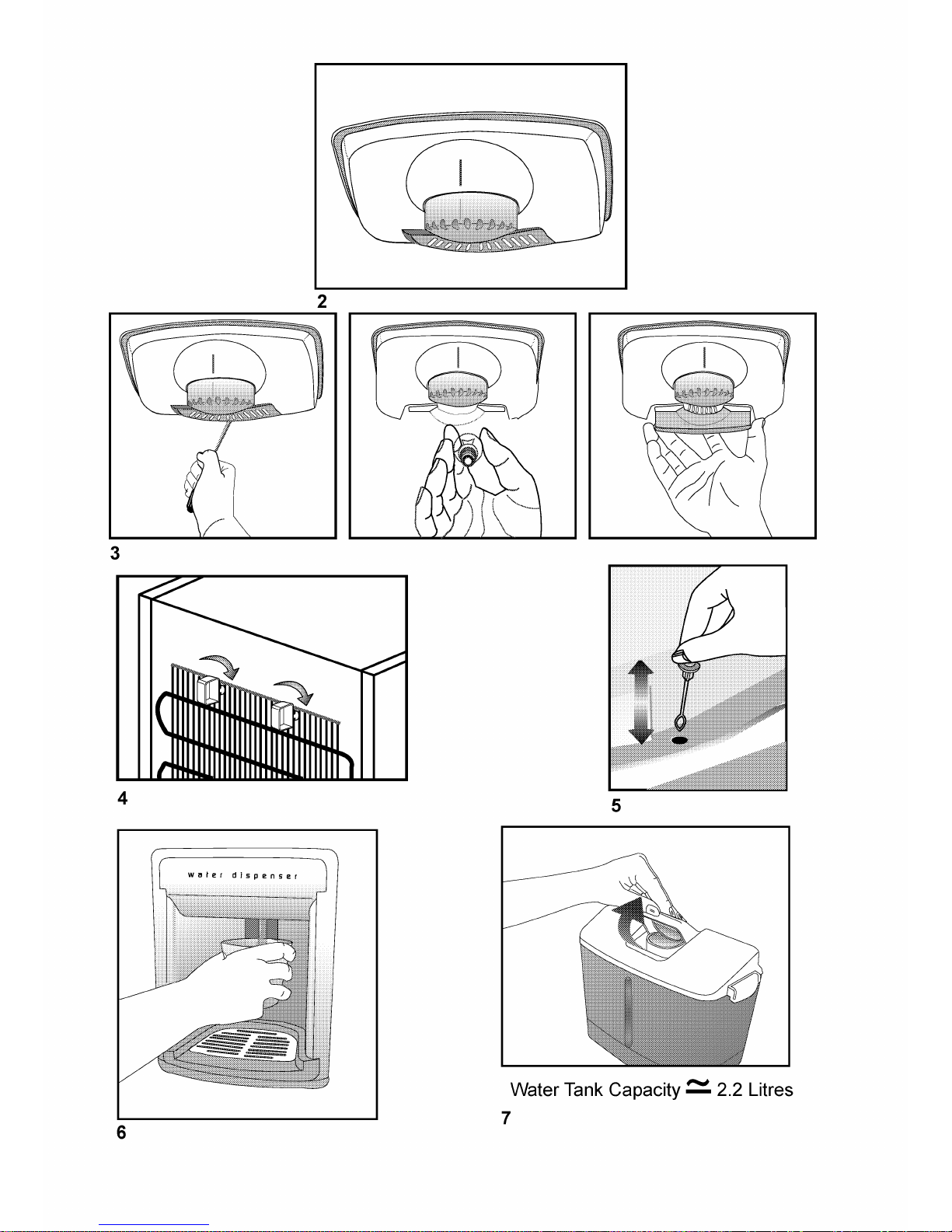 2

3

4

5

water dispenser

6

Water Tank Capacity $\simeq$ 2.2 Litres

7