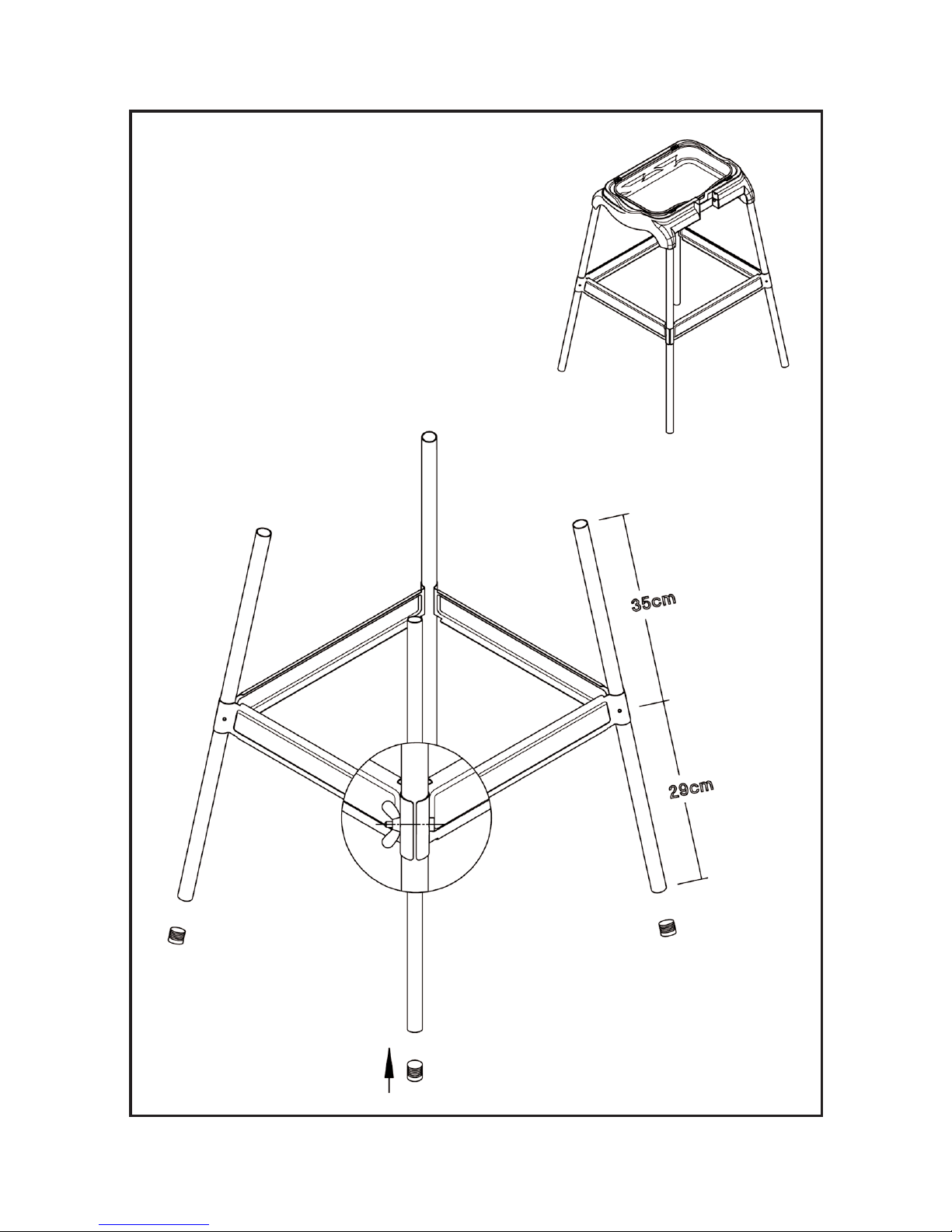 35cm

29cm