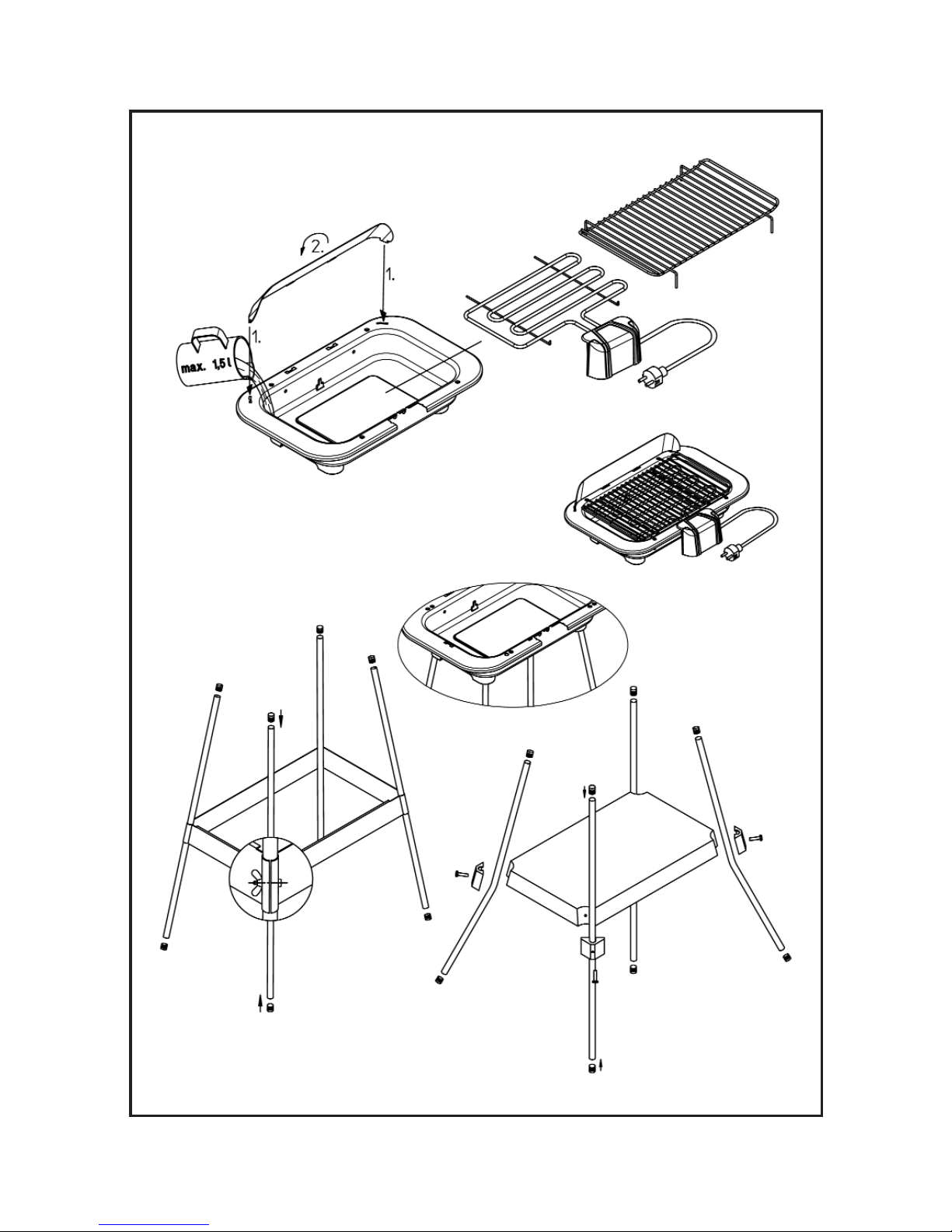 2.

1.

1.

max. 1,5 l