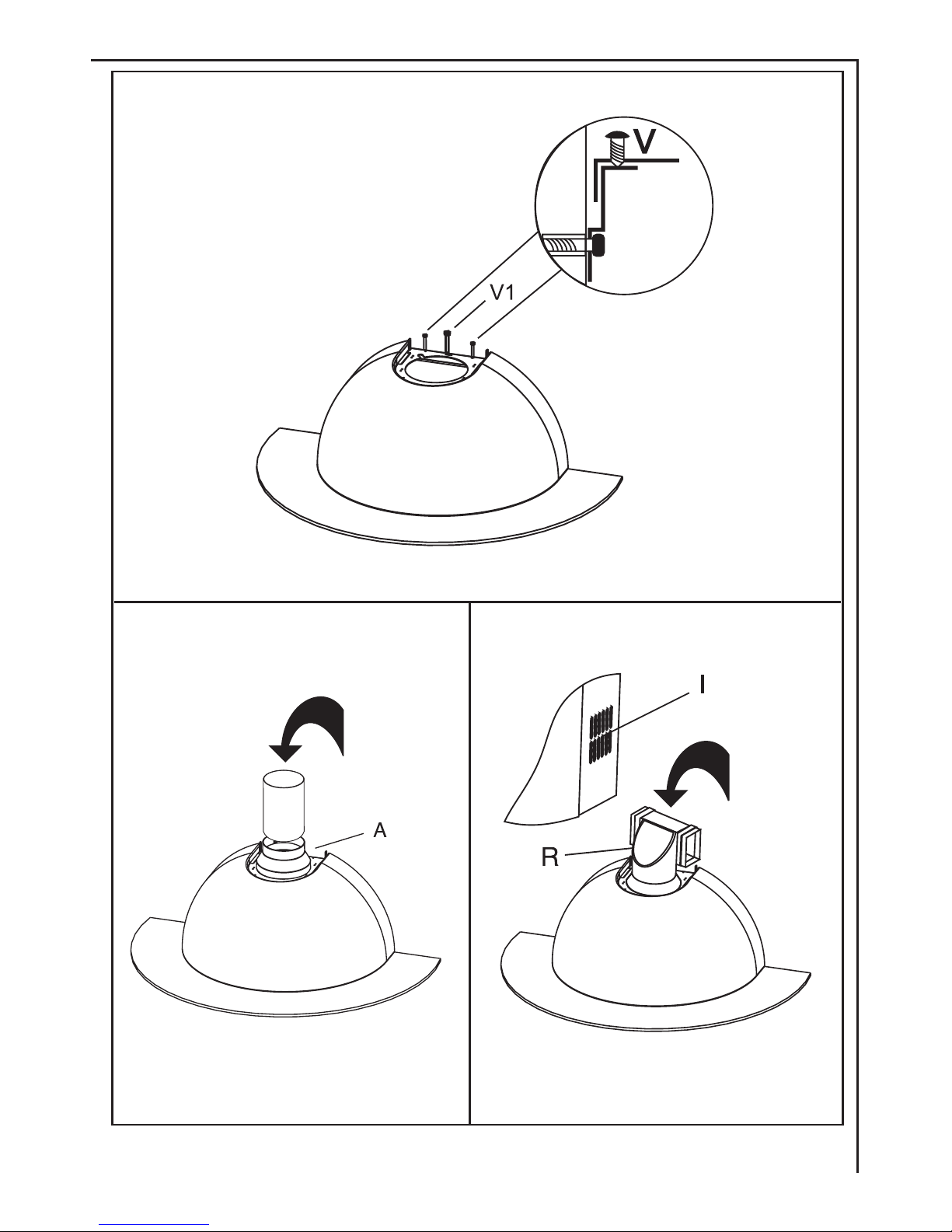 V
V1
A
I
R